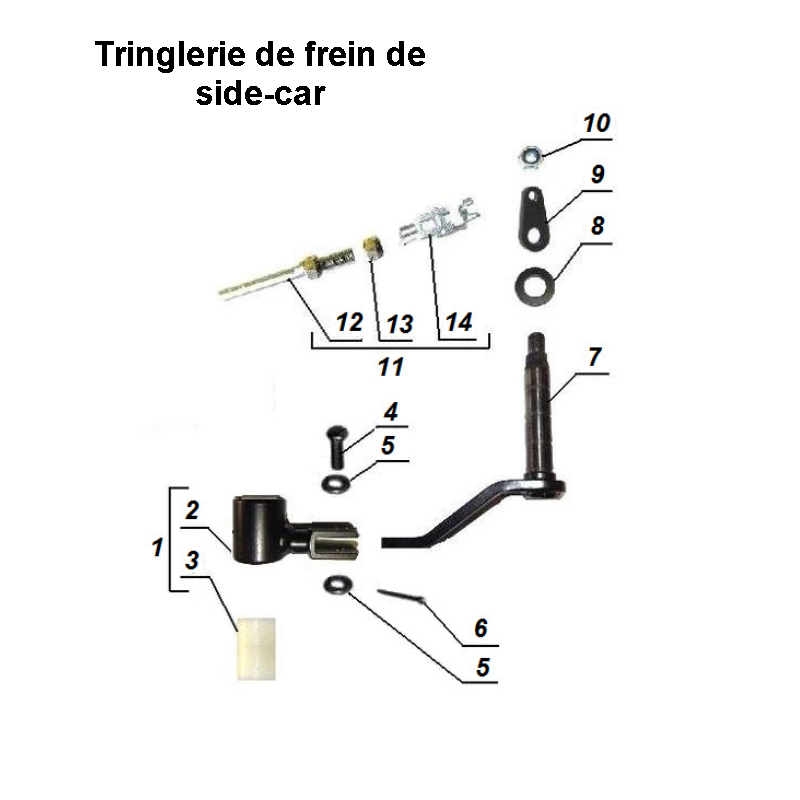 Tringlerie de frein de side-car

10
9
8
12
13
14
11
7
4
5
2
1
3
6
5