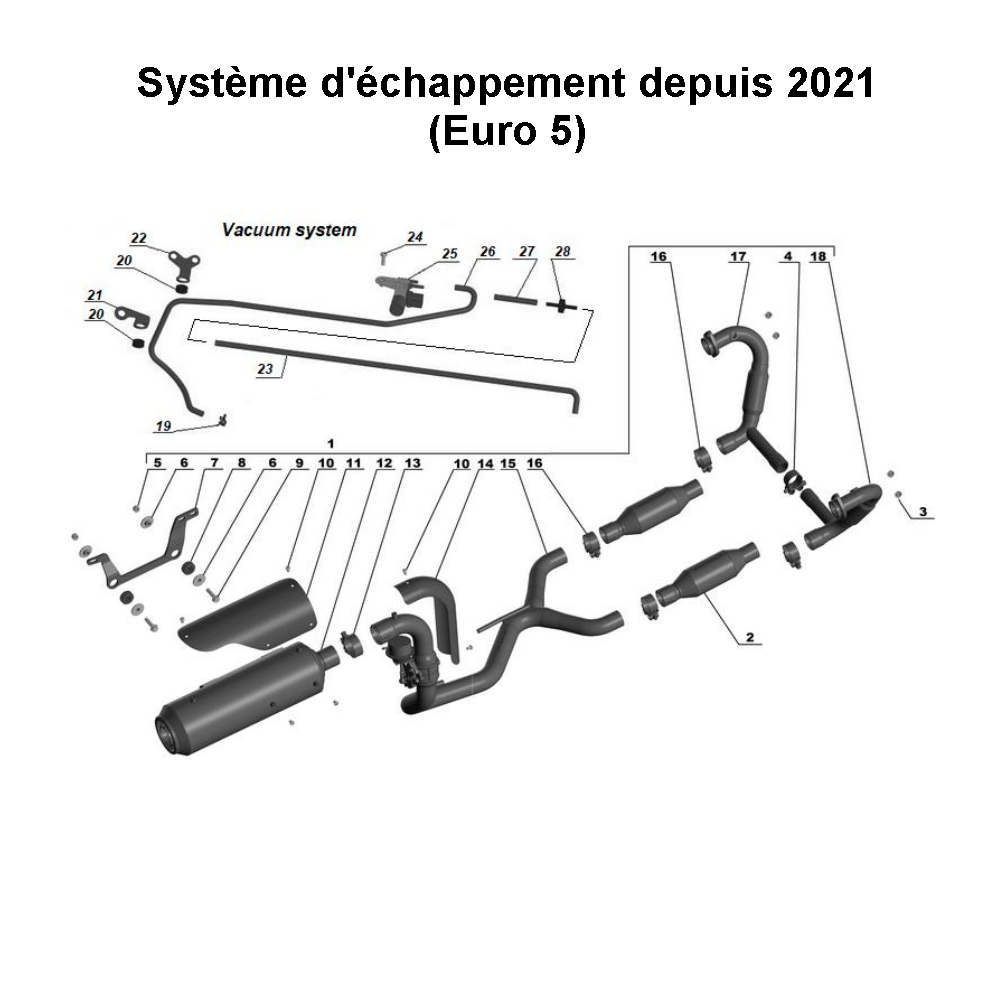 Système d'échappement depuis 2021
(Euro 5)

Vacuum system

22
20
21
20
24
25
26
27
28
23
19

16
17
4
18

1
5
6
7
8
6
9
10
11
12
13
10
14
15
16
3
2