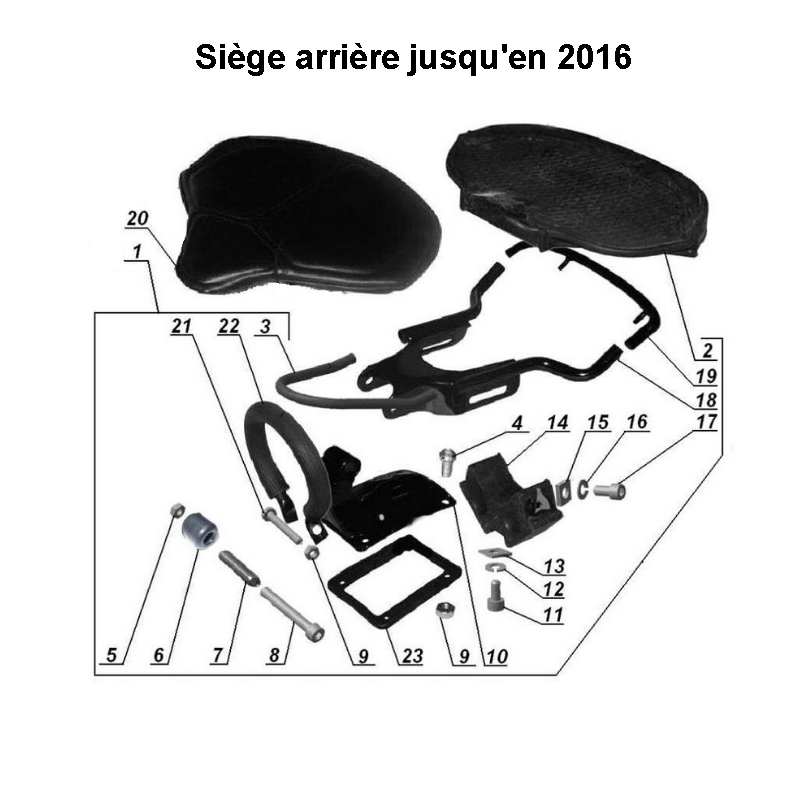 Siège arrière jusqu'en 2016

20
1
21
22
3
2
19
18
4
14
15
16
17
13
12
11
5
6
7
8
9
23
9
10