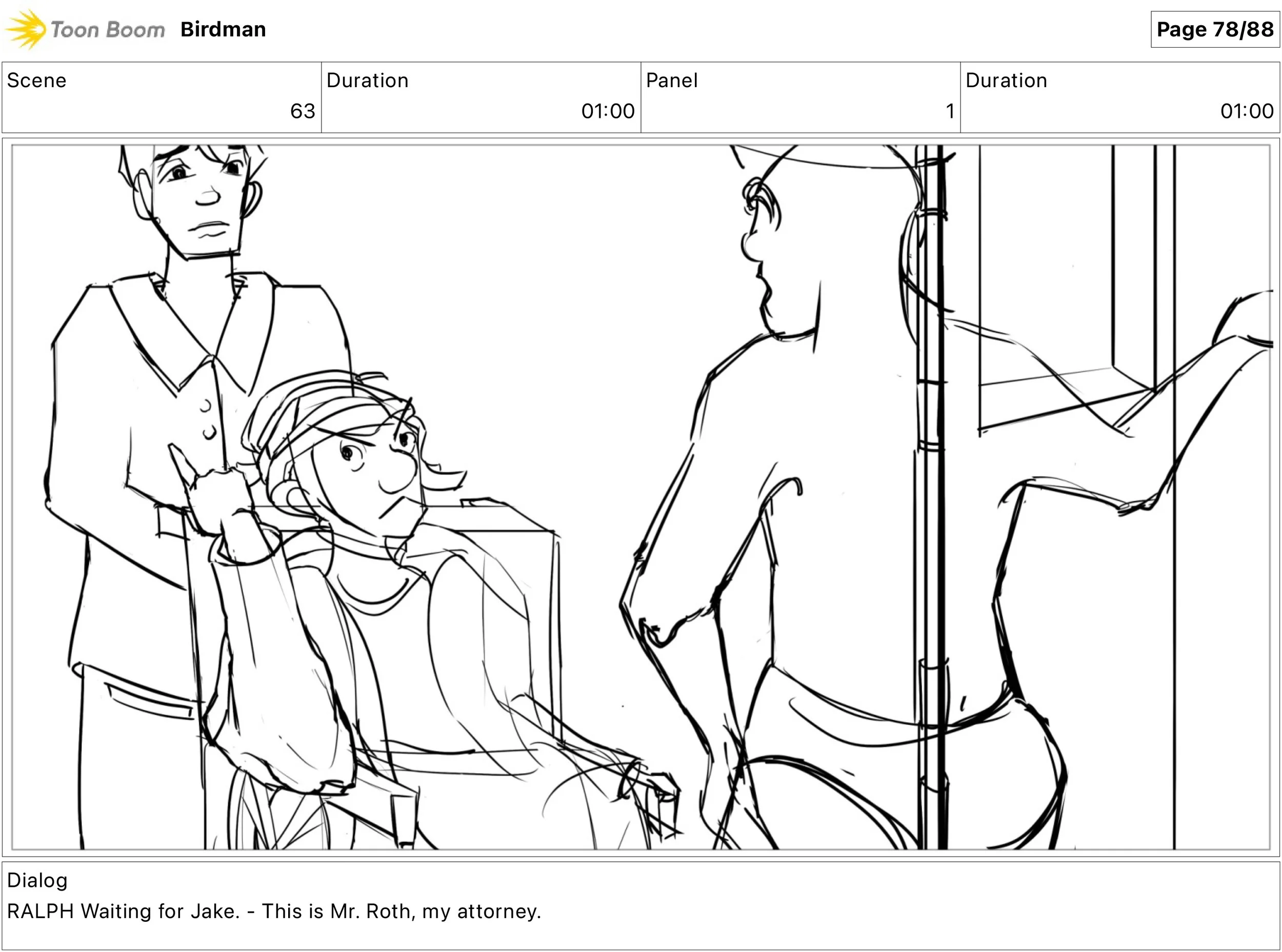 Toon Boom Birdman

Page 78/88

| Scene | Duration | Panel | Duration |
|---|---|---|---|
| 63 | 01:00 | 1 | 01:00 |

Dialog
RALPH Waiting for Jake. - This is Mr. Roth, my attorney.