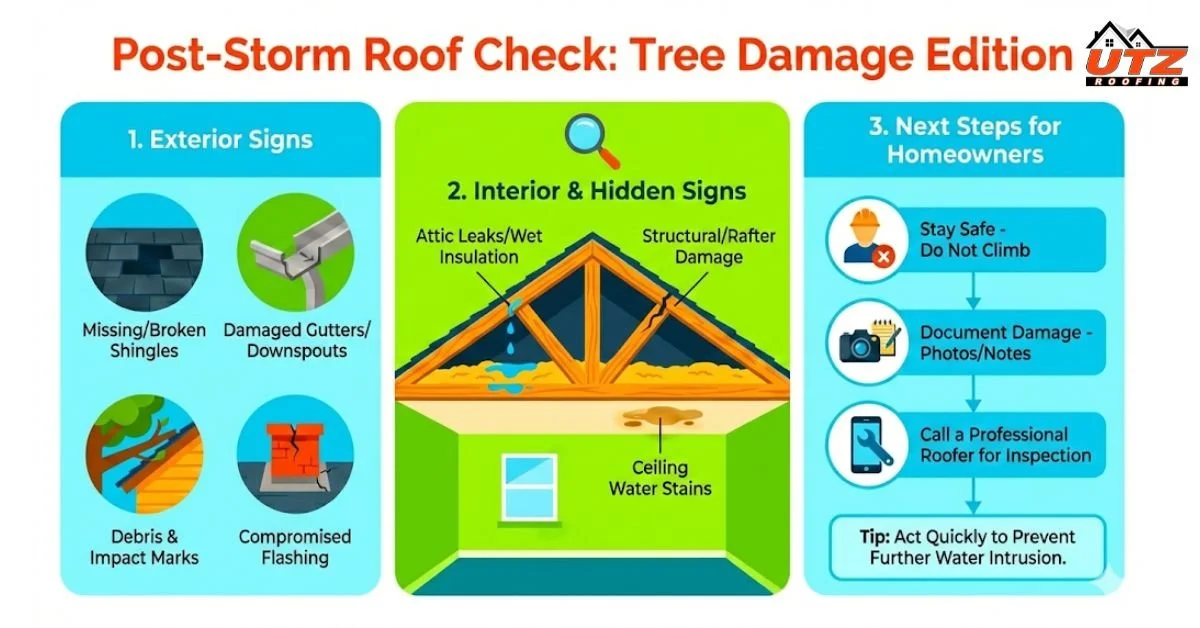 Post-Storm Roof Check: Tree Damage Edition

UTZ ROOFING

1. Exterior Signs

Missing/Broken Shingles

Damaged Gutters/ Downspouts

Debris & Impact Marks

Compromised Flashing

2. Interior & Hidden Signs

Attic Leaks/Wet Insulation

Structural/Rafter Damage

Ceiling Water Stains

3. Next Steps for Homeowners

Stay Safe - Do Not Climb

Document Damage - Photos/Notes

Call a Professional Roofer for Inspection

Tip: Act Quickly to Prevent Further Water Intrusion.