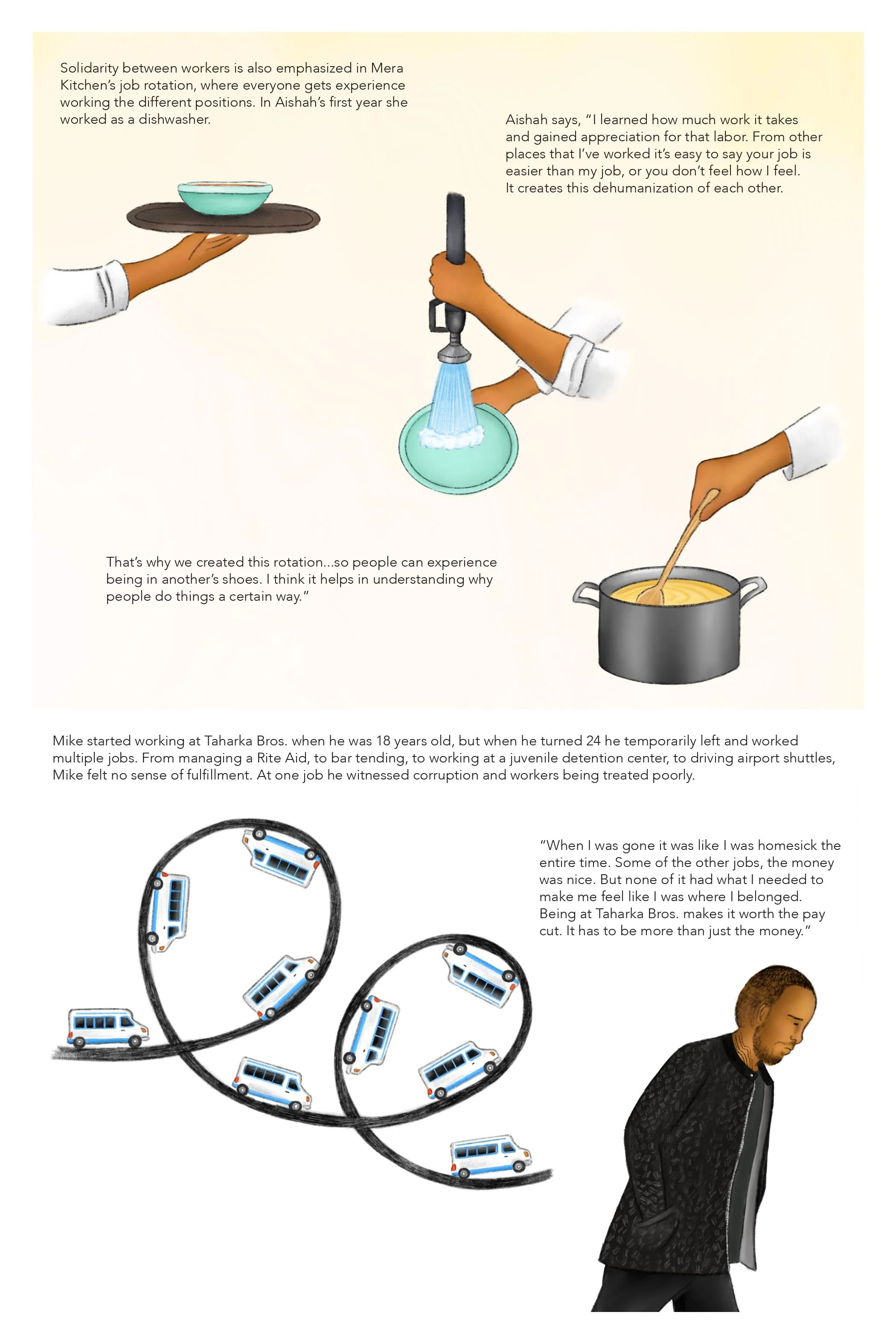 Solidarity between workers is also emphasized in Mera Kitchen's job rotation, where everyone gets experience working the different positions. In Aishah's first year she worked as a dishwasher.

Aishah says, "I learned how much work it takes and gained appreciation for that labor. From other places that I've worked it's easy to say your job is easier than my job, or you don't feel how I feel. It creates this dehumanization of each other.

That's why we created this rotation...so people can experience being in another's shoes. I think it helps in understanding why people do things a certain way."

Mike started working at Taharka Bros. when he was 18 years old, but when he turned 24 he temporarily left and worked multiple jobs. From managing a Rite Aid, to bar tending, to working at a juvenile detention center, to driving airport shuttles, Mike felt no sense of fulfillment. At one job he witnessed corruption and workers being treated poorly.

"When I was gone it was like I was homesick the entire time. Some of the other jobs, the money was nice. But none of it had what I needed to make me feel like I was where I belonged. Being at Taharka Bros. makes it worth the pay cut. It has to be more than just the money."