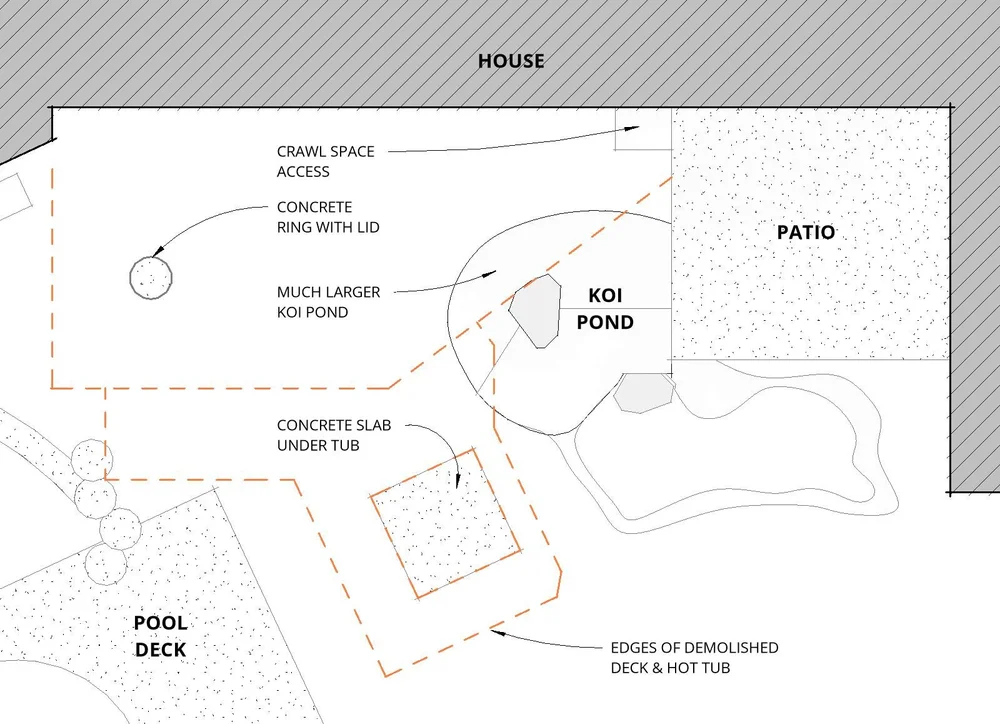 HOUSE

CRAWL SPACE ACCESS

CONCRETE RING WITH LID

PATIO

MUCH LARGER KOI POND

KOI POND

CONCRETE SLAB UNDER TUB

POOL DECK

EDGES OF DEMOLISHED DECK & HOT TUB