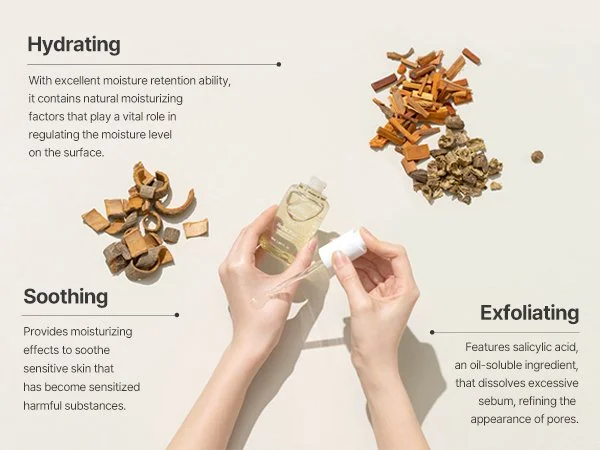 Hydrating

With excellent moisture retention ability, it contains natural moisturizing factors that play a vital role in regulating the moisture level on the surface.

Soothing

Provides moisturizing effects to soothe sensitive skin that has become sensitized harmful substances.

Exfoliating

Features salicylic acid, an oil-soluble ingredient, that dissolves excessive sebum, refining the appearance of pores.