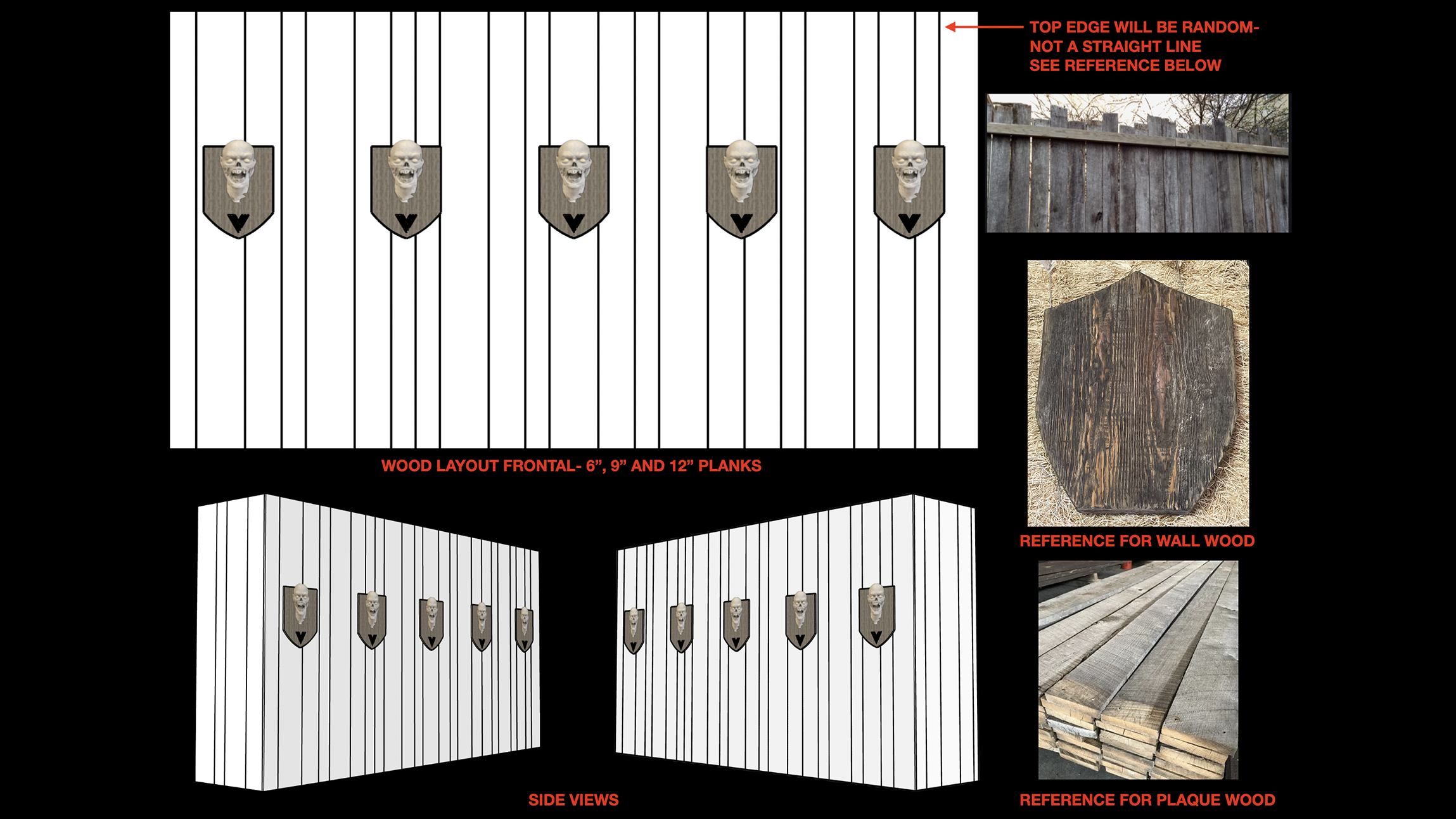 TOP EDGE WILL BE RANDOM-
NOT A STRAIGHT LINE
SEE REFERENCE BELOW

WOOD LAYOUT FRONTAL- 6”, 9” AND 12” PLANKS

REFERENCE FOR WALL WOOD

SIDE VIEWS

REFERENCE FOR PLAQUE WOOD