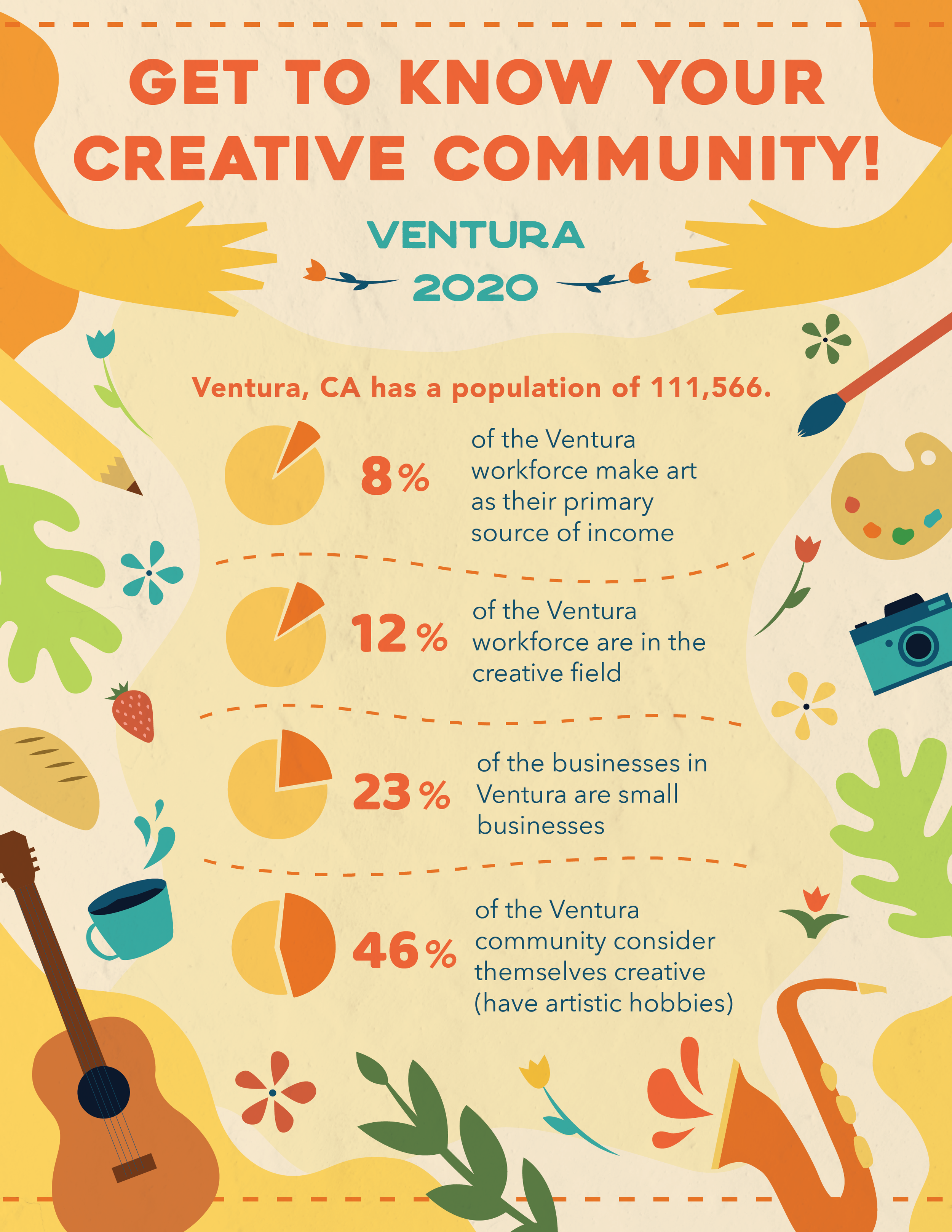 GET TO KNOW YOUR CREATIVE COMMUNITY!

VENTURA

2020

Ventura, CA has a population of 111,566.

8% of the Ventura workforce make art as their primary source of income

12% of the Ventura workforce are in the creative field

23% of the businesses in Ventura are small businesses

46% of the Ventura community consider themselves creative (have artistic hobbies)