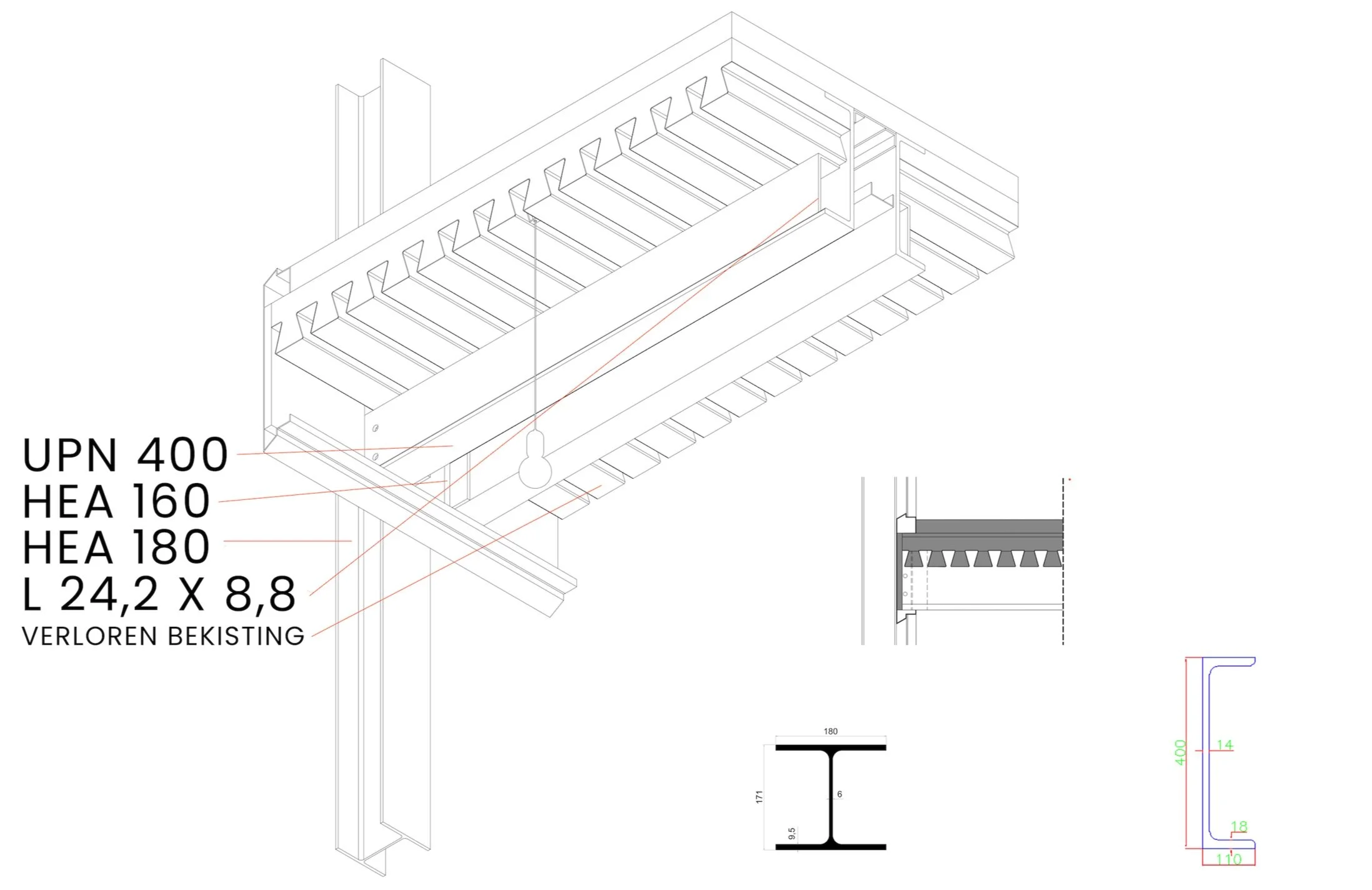 UPN 400
HEA 160
HEA 180
L 24,2 X 8,8
VERLOREN BEKISTING

180
171
6
9,5

400
14
18
110