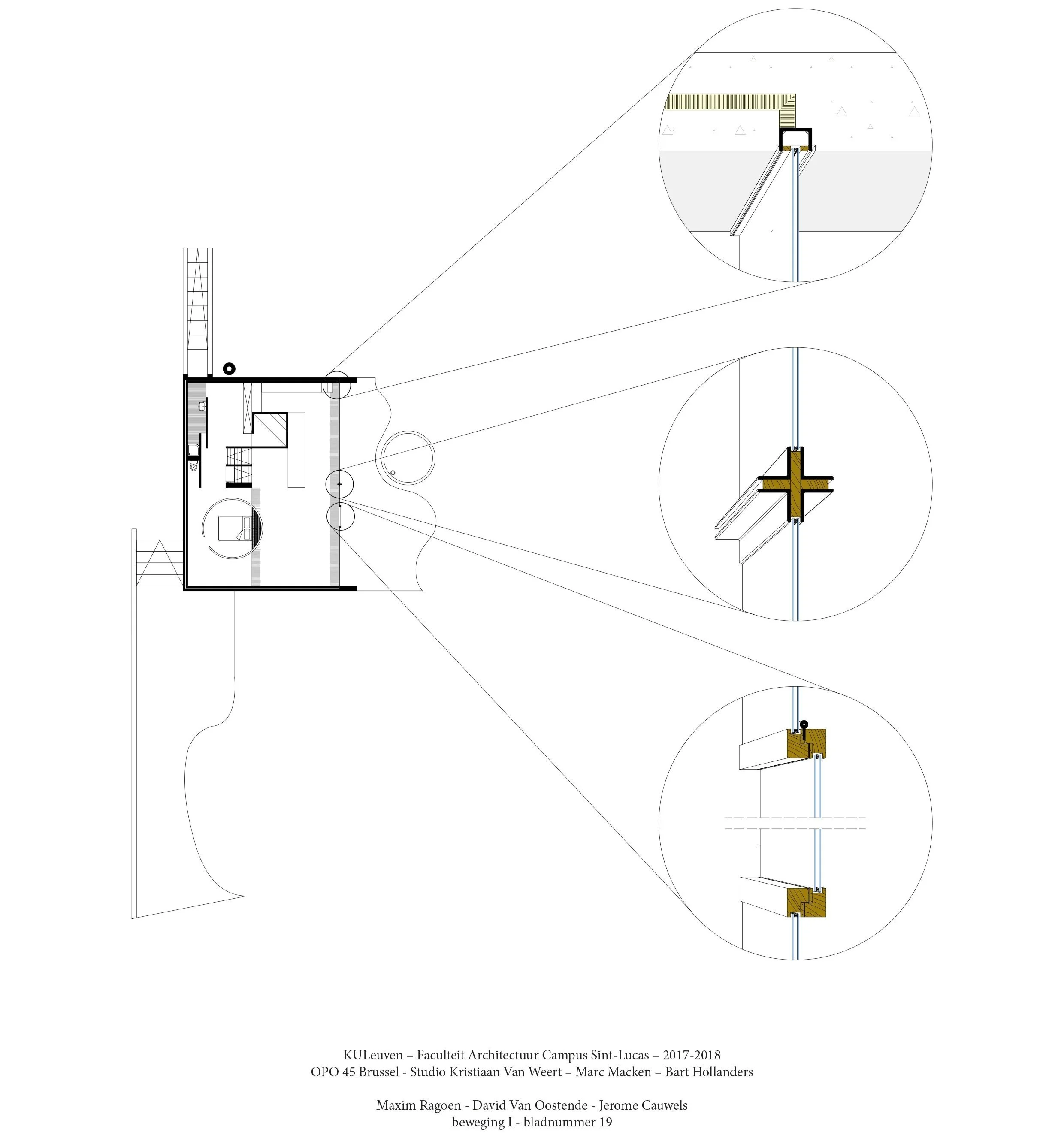 KULeuven – Faculteit Architectuur Campus Sint-Lucas – 2017-2018
OPO 45 Brussel - Studio Kristiaan Van Weert – Marc Macken – Bart Hollanders

Maxim Ragoen - David Van Oostende - Jerome Cauwels
beweging I - bladnummer 19