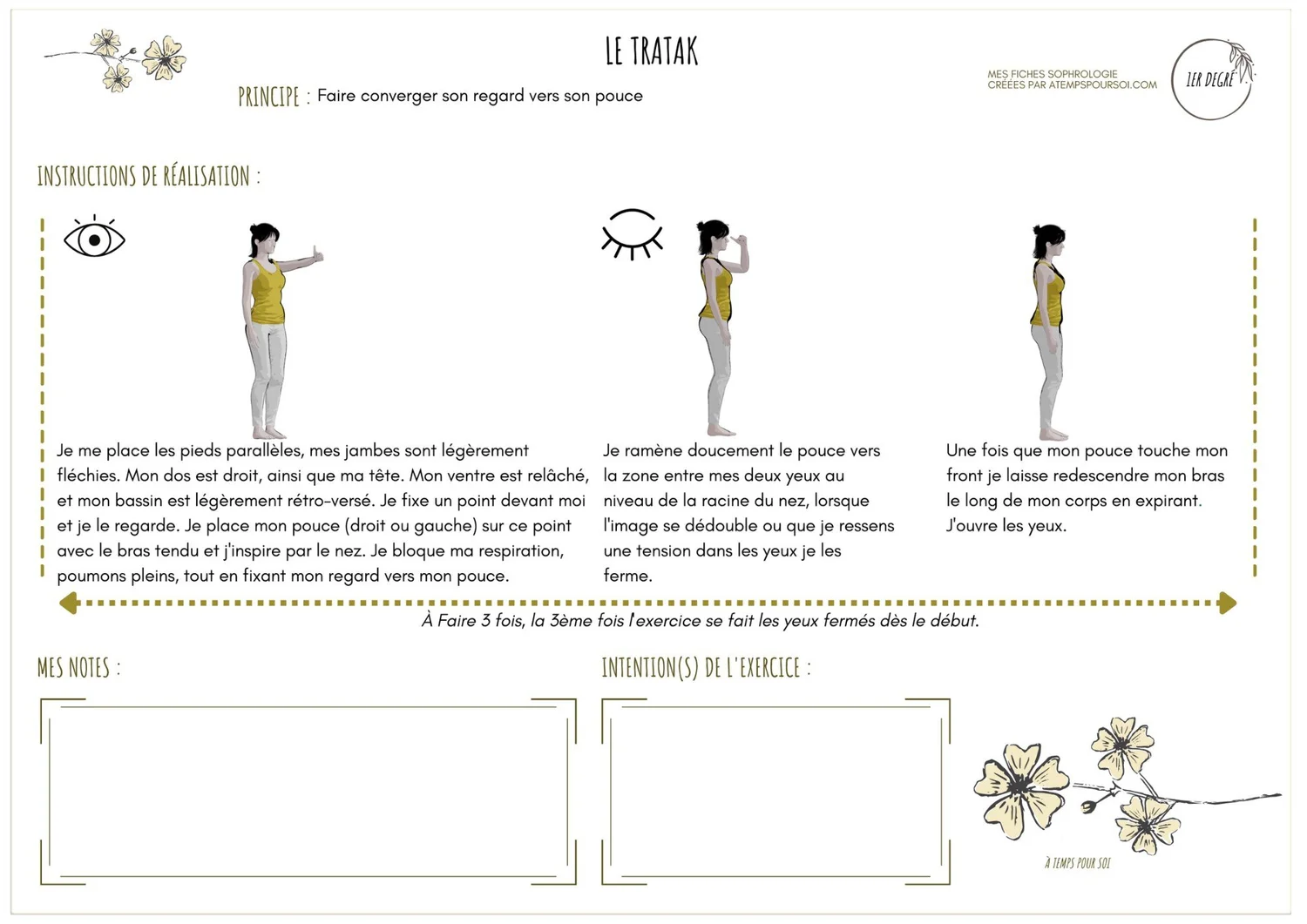 LE TRATAK

PRINCIPE : Faire converger son regard vers son pouce

MES FICHES SOPHROLOGIE
CRÉÉES PAR ATEMPSPOURSOI.COM

1ER DEGRÉ

INSTRUCTIONS DE RÉALISATION :

Je me place les pieds parallèles, mes jambes sont légèrement fléchies. Mon dos est droit, ainsi que ma tête. Mon ventre est relâché, et mon bassin est légèrement rétro-versé. Je fixe un point devant moi et je le regarde. Je place mon pouce (droit ou gauche) sur ce point avec le bras tendu et j'inspire par le nez. Je bloque ma respiration, poumons pleins, tout en fixant mon regard vers mon pouce.

Je ramène doucement le pouce vers la zone entre mes deux yeux au niveau de la racine du nez, lorsque l'image se dédouble ou que je ressens une tension dans les yeux je les ferme.

Une fois que mon pouce touche mon front je laisse redescendre mon bras le long de mon corps en expirant. J'ouvre les yeux.

À Faire 3 fois, la 3ème fois l'exercice se fait les yeux fermés dès le début.

MES NOTES :

INTENTION(S) DE L'EXERCICE :

À TEMPS POUR SOI