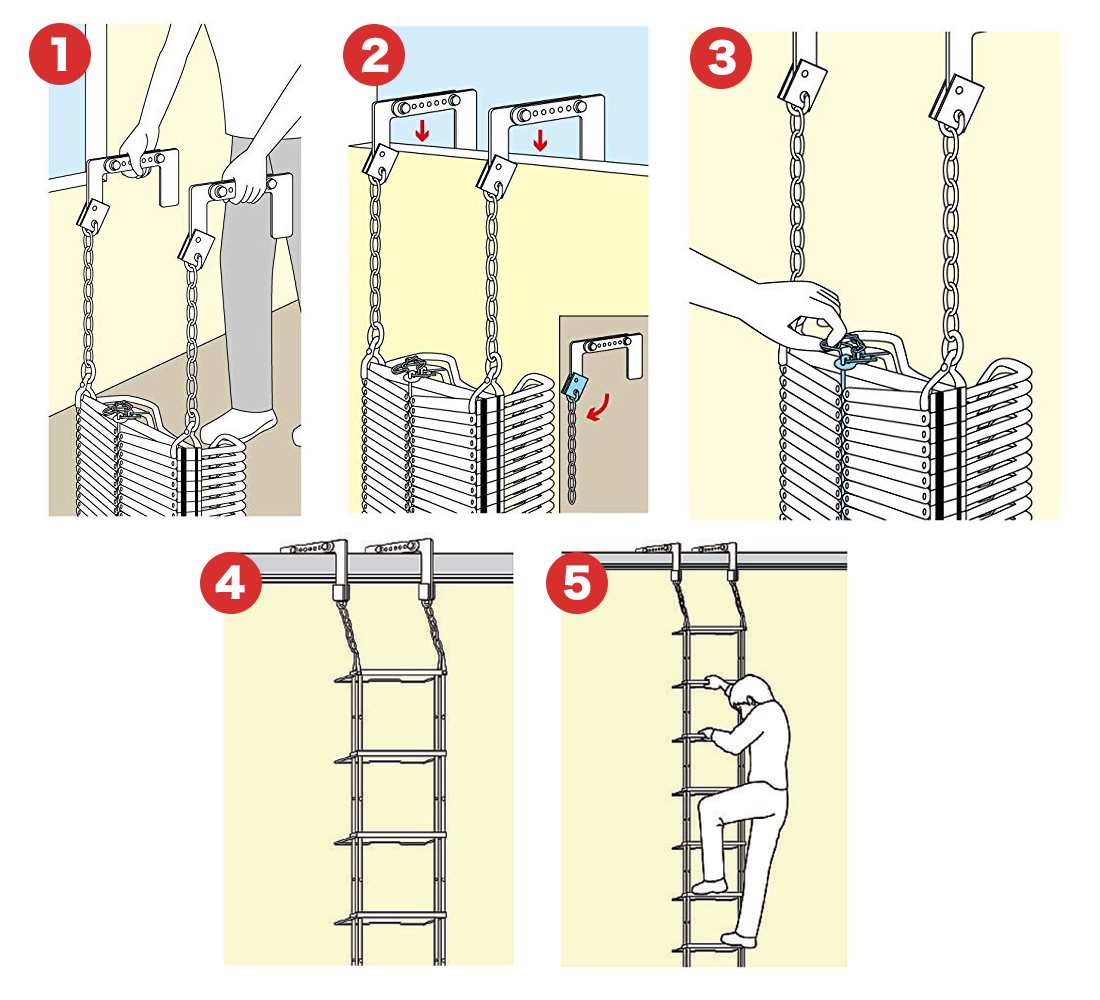 1

2

3

4

5