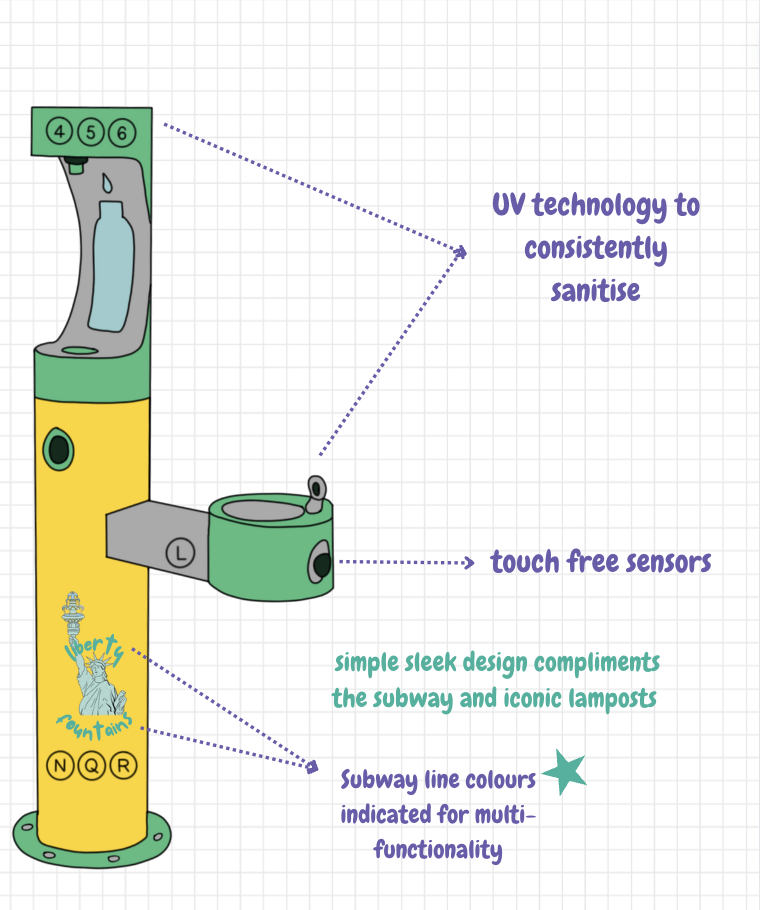 4 5 6

UV technology to consistently sanitise

L

touch free sensors

liberty fountains

simple sleek design compliments the subway and iconic lamposts

N Q R

Subway line colours indicated for multi-functionality