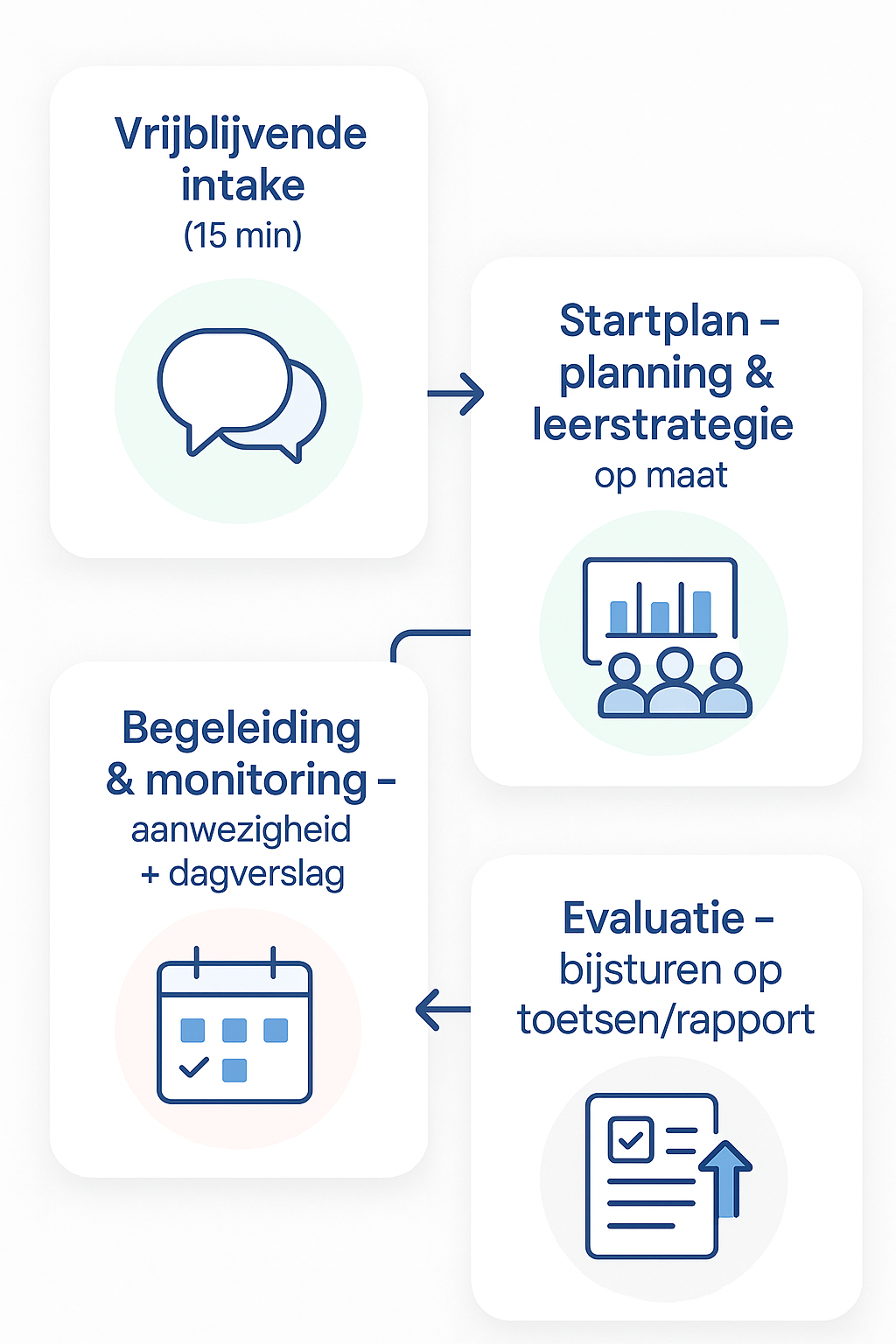 Vrijblijvende intake
(15 min)

Startplan – planning & leerstrategie
op maat

Begeleiding & monitoring –
aanwezigheid + dagverslag

Evaluatie –
bijsturen op toetsen/rapport