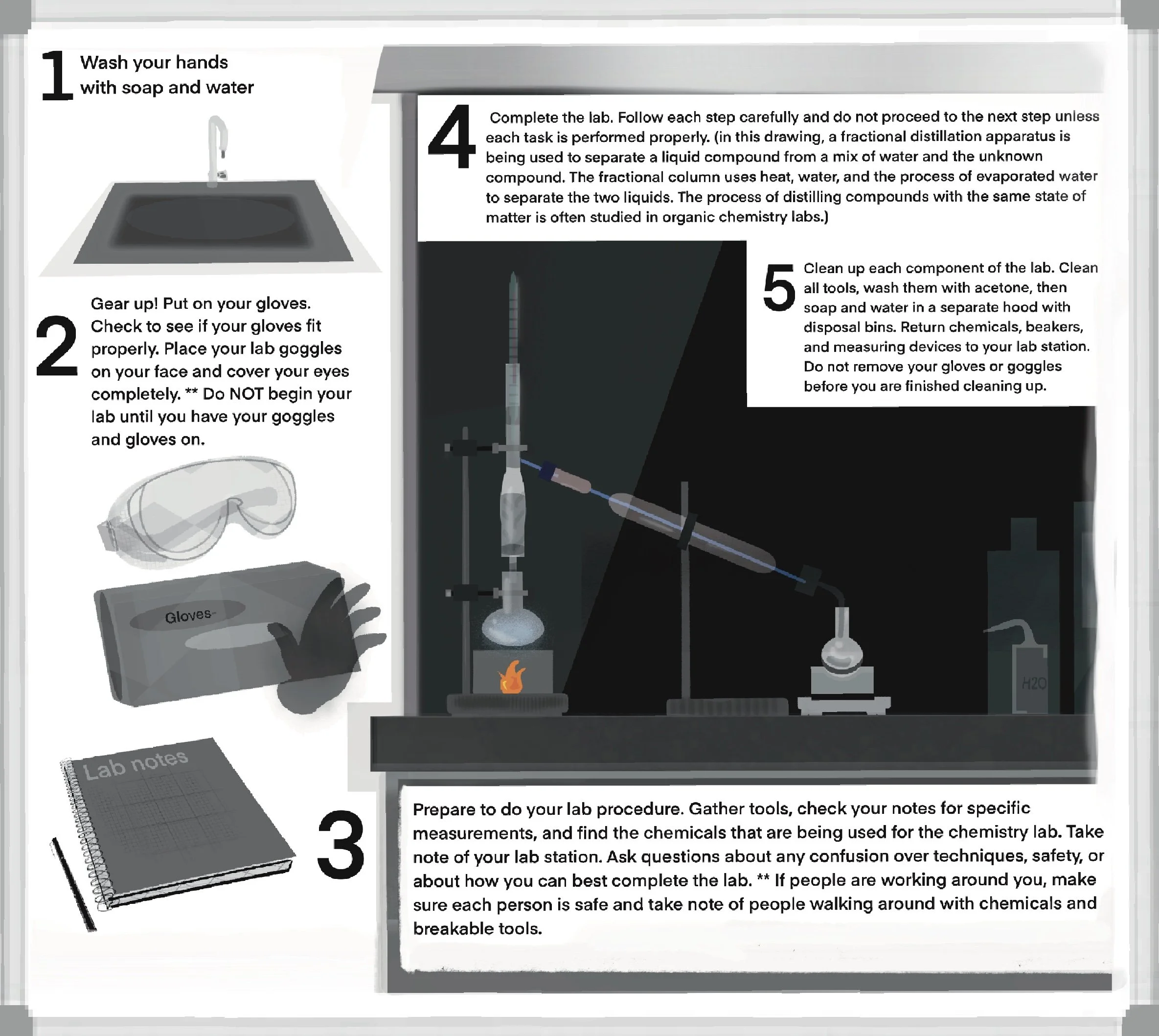 1 Wash your hands with soap and water

2 Gear up! Put on your gloves. Check to see if your gloves fit properly. Place your lab goggles on your face and cover your eyes completely. ** Do NOT begin your lab until you have your goggles and gloves on.

Gloves

Lab notes

3 Prepare to do your lab procedure. Gather tools, check your notes for specific measurements, and find the chemicals that are being used for the chemistry lab. Take note of your lab station. Ask questions about any confusion over techniques, safety, or about how you can best complete the lab. ** If people are working around you, make sure each person is safe and take note of people walking around with chemicals and breakable tools.

4 Complete the lab. Follow each step carefully and do not proceed to the next step unless each task is performed properly. (in this drawing, a fractional distillation apparatus is being used to separate a liquid compound from a mix of water and the unknown compound. The fractional column uses heat, water, and the process of evaporated water to separate the two liquids. The process of distilling compounds with the same state of matter is often studied in organic chemistry labs.)

5 Clean up each component of the lab. Clean all tools, wash them with acetone, then soap and water in a separate hood with disposal bins. Return chemicals, beakers, and measuring devices to your lab station. Do not remove your gloves or goggles before you are finished cleaning up.

H2O