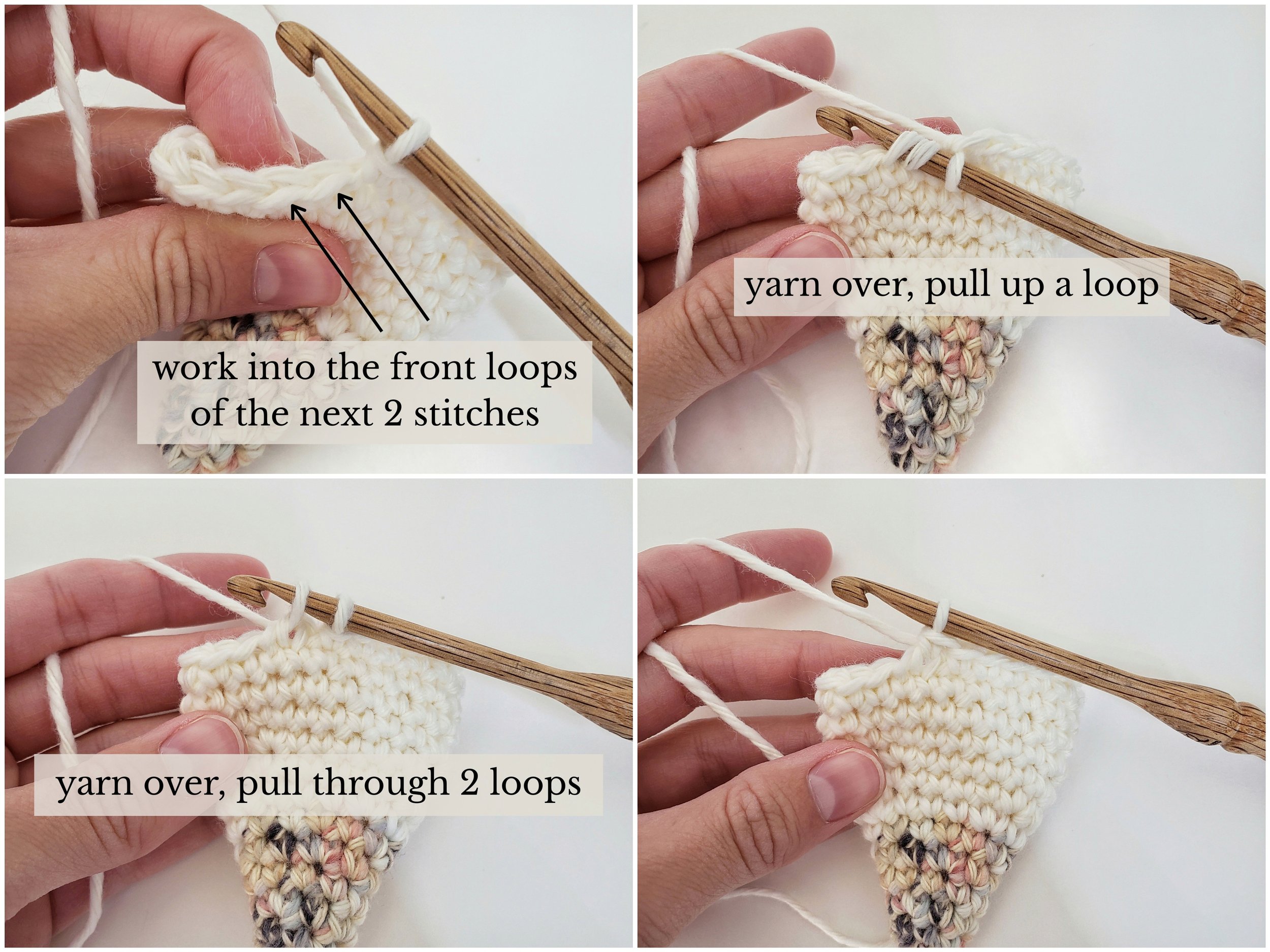 work into the front loops of the next 2 stitches

yarn over, pull up a loop

yarn over, pull through 2 loops