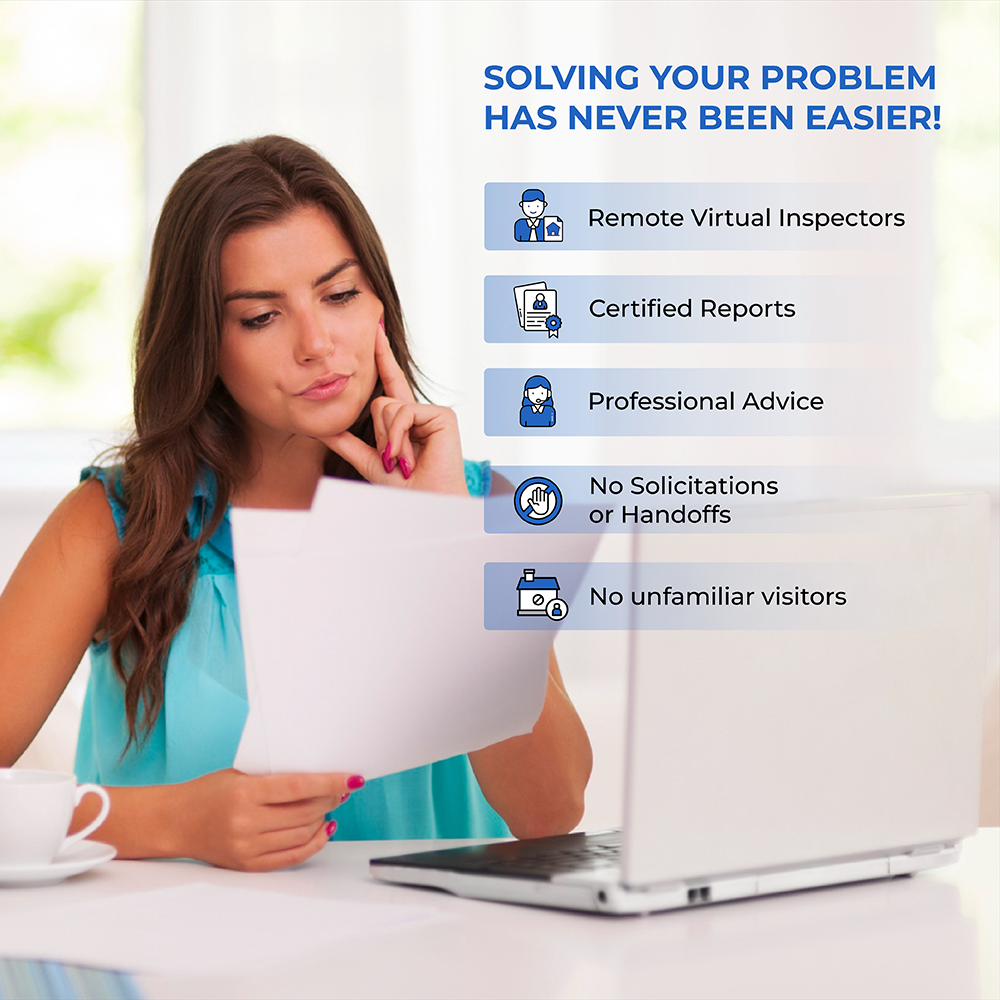 SOLVING YOUR PROBLEM HAS NEVER BEEN EASIER!

Remote Virtual Inspectors

Certified Reports

Professional Advice

No Solicitations or Handoffs

No unfamiliar visitors