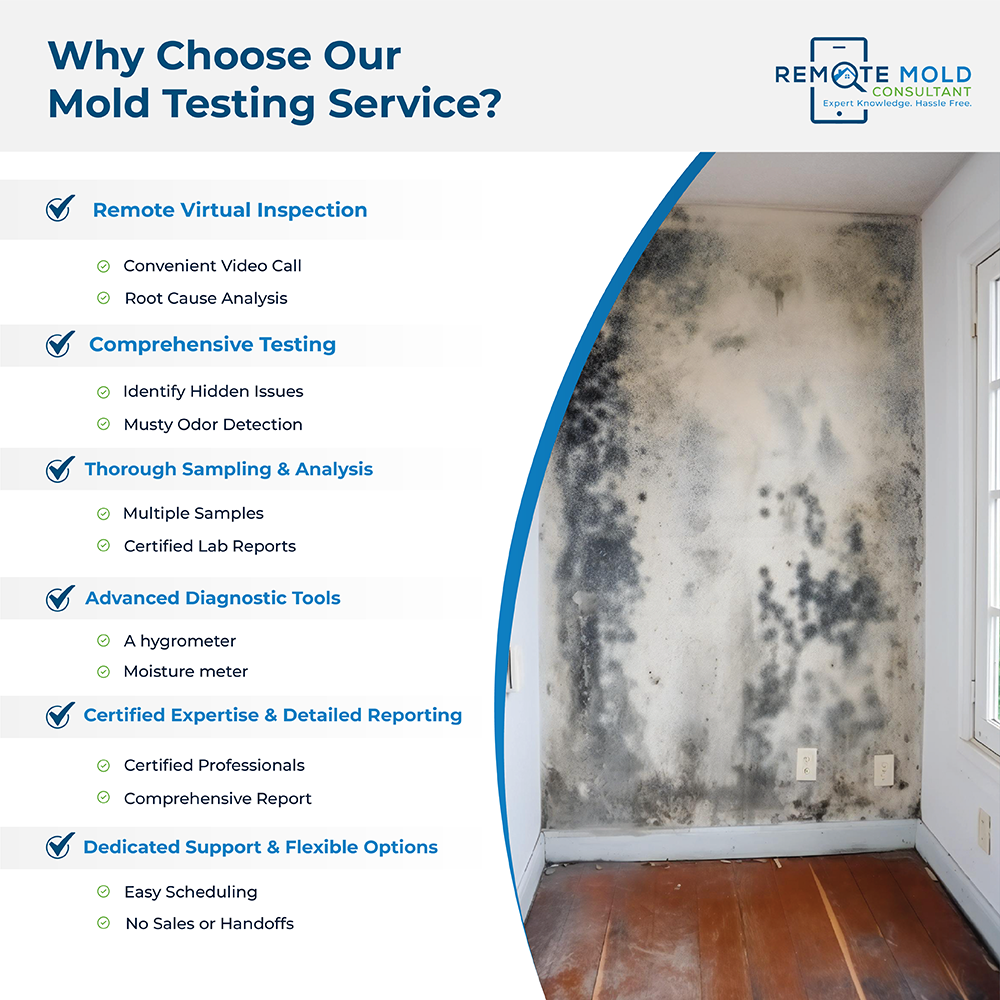 Why Choose Our Mold Testing Service?

REMOTE MOLD CONSULTANT
Expert Knowledge. Hassle Free.

Remote Virtual Inspection

Convenient Video Call
Root Cause Analysis

Comprehensive Testing

Identify Hidden Issues
Musty Odor Detection

Thorough Sampling & Analysis

Multiple Samples
Certified Lab Reports

Advanced Diagnostic Tools

A hygrometer
Moisture meter

Certified Expertise & Detailed Reporting

Certified Professionals
Comprehensive Report

Dedicated Support & Flexible Options

Easy Scheduling
No Sales or Handoffs