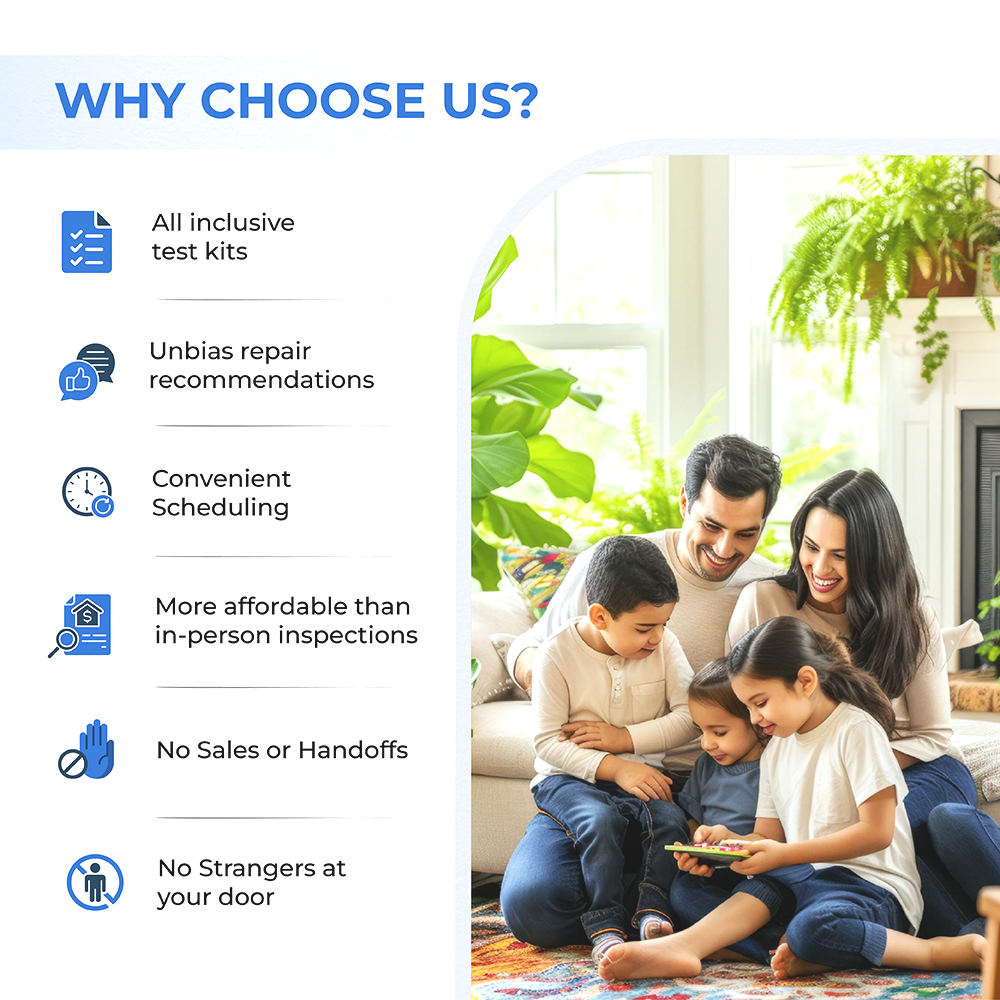 WHY CHOOSE US?

All inclusive test kits

Unbias repair recommendations

Convenient Scheduling

More affordable than in-person inspections

No Sales or Handoffs

No Strangers at your door