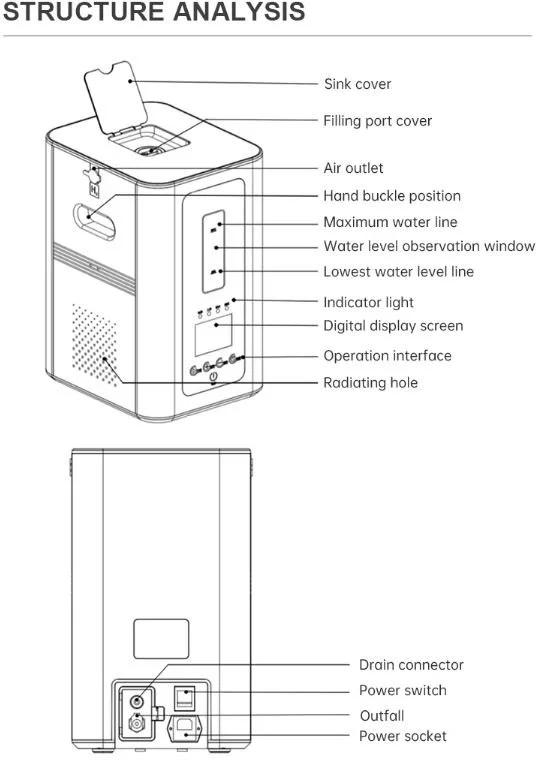 STRUCTURE ANALYSIS

Sink cover
Filling port cover
Air outlet
Hand buckle position
Maximum water line
Water level observation window
Lowest water level line
Indicator light
Digital display screen
Operation interface
Radiating hole

Drain connector
Power switch
Outfall
Power socket