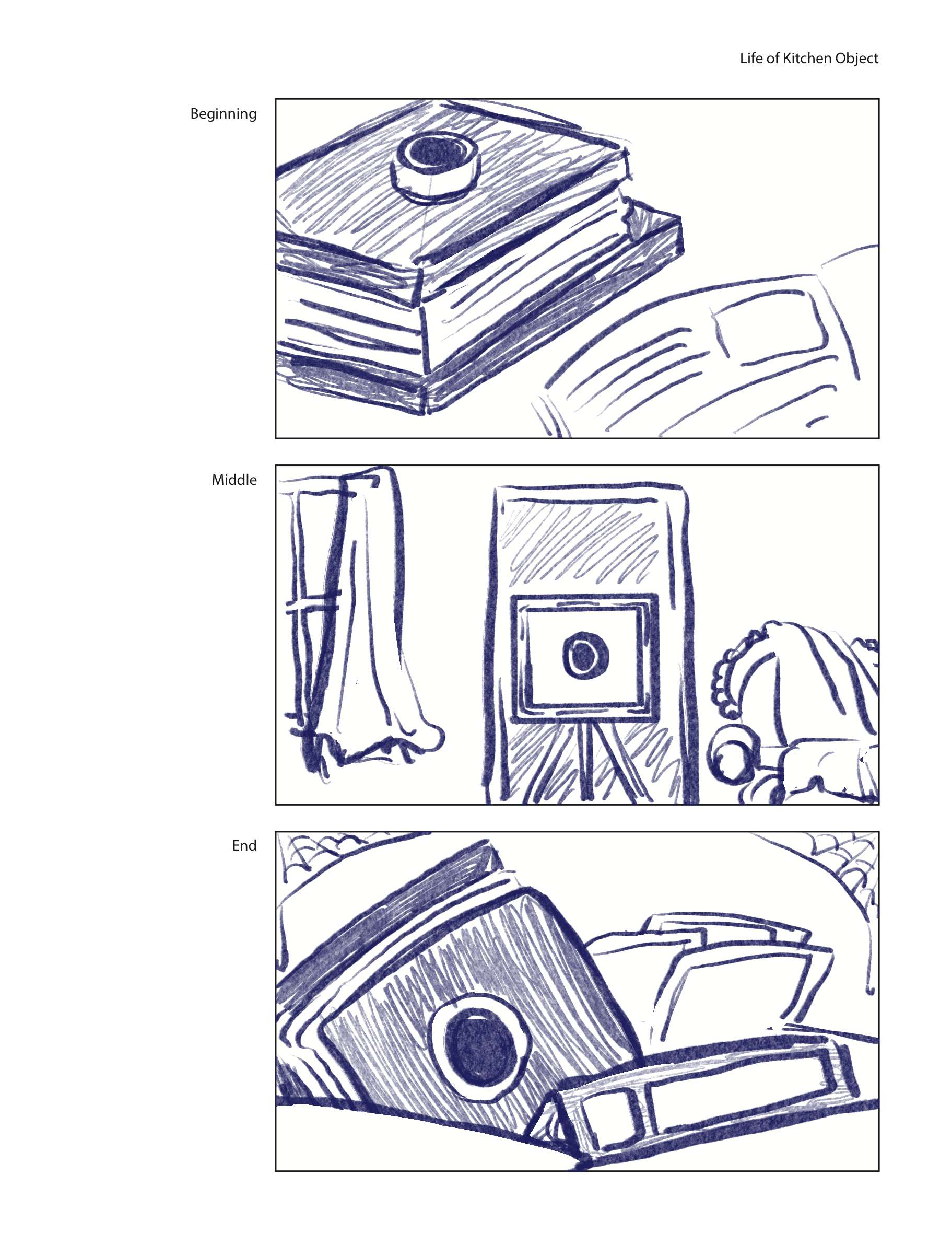 Life of Kitchen Object

Beginning

Middle

End