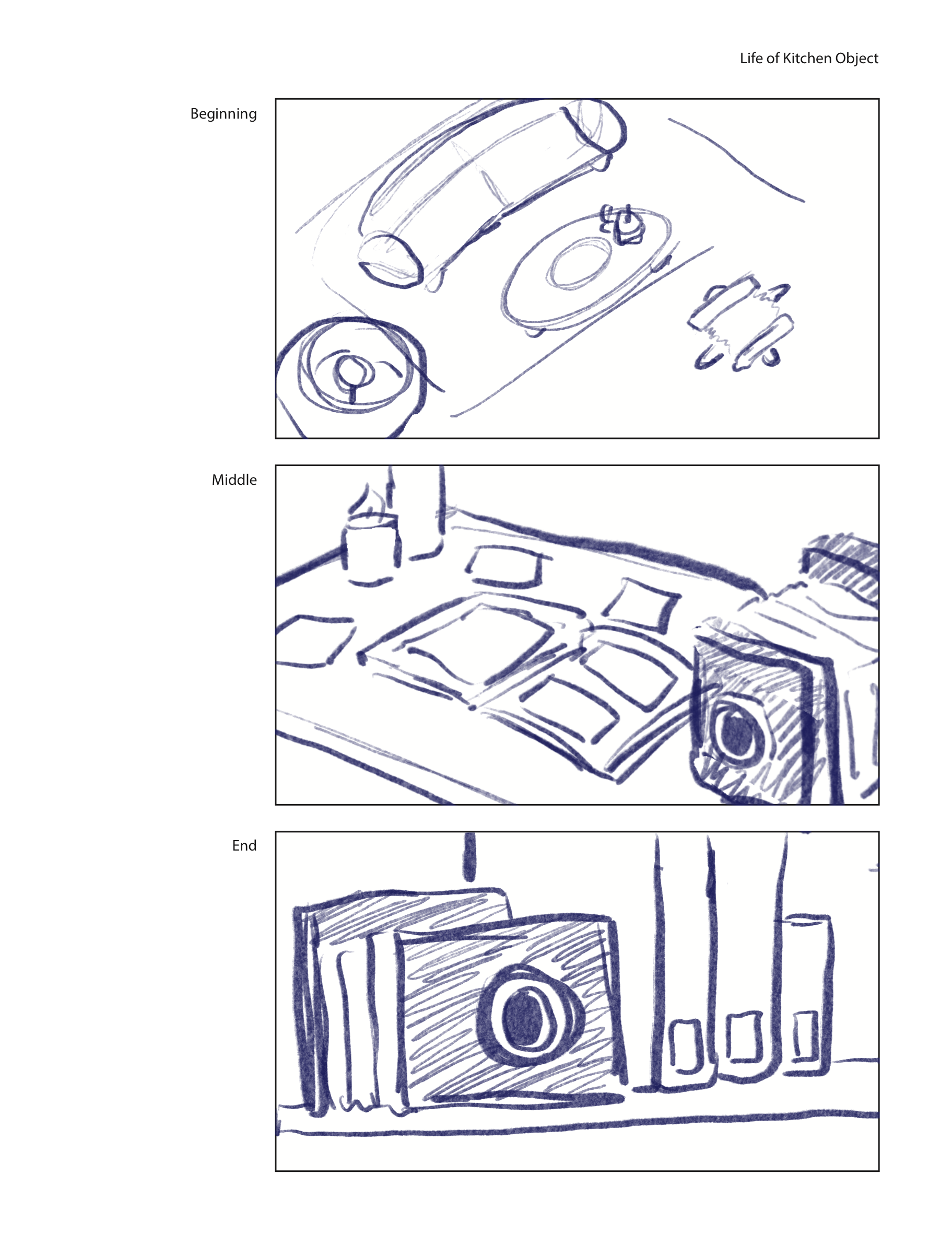 Life of Kitchen Object

Beginning

Middle

End