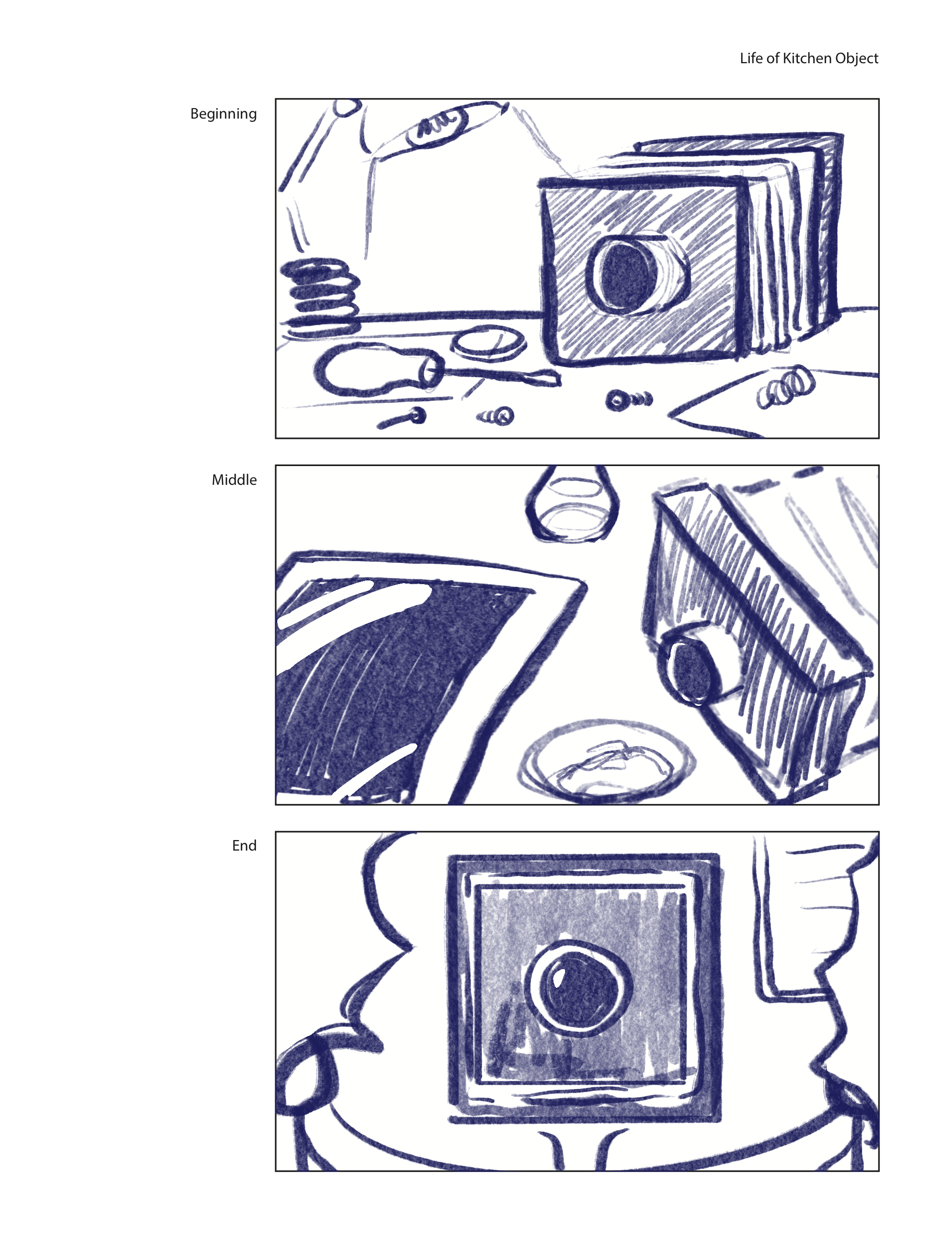 Life of Kitchen Object

Beginning

Middle

End