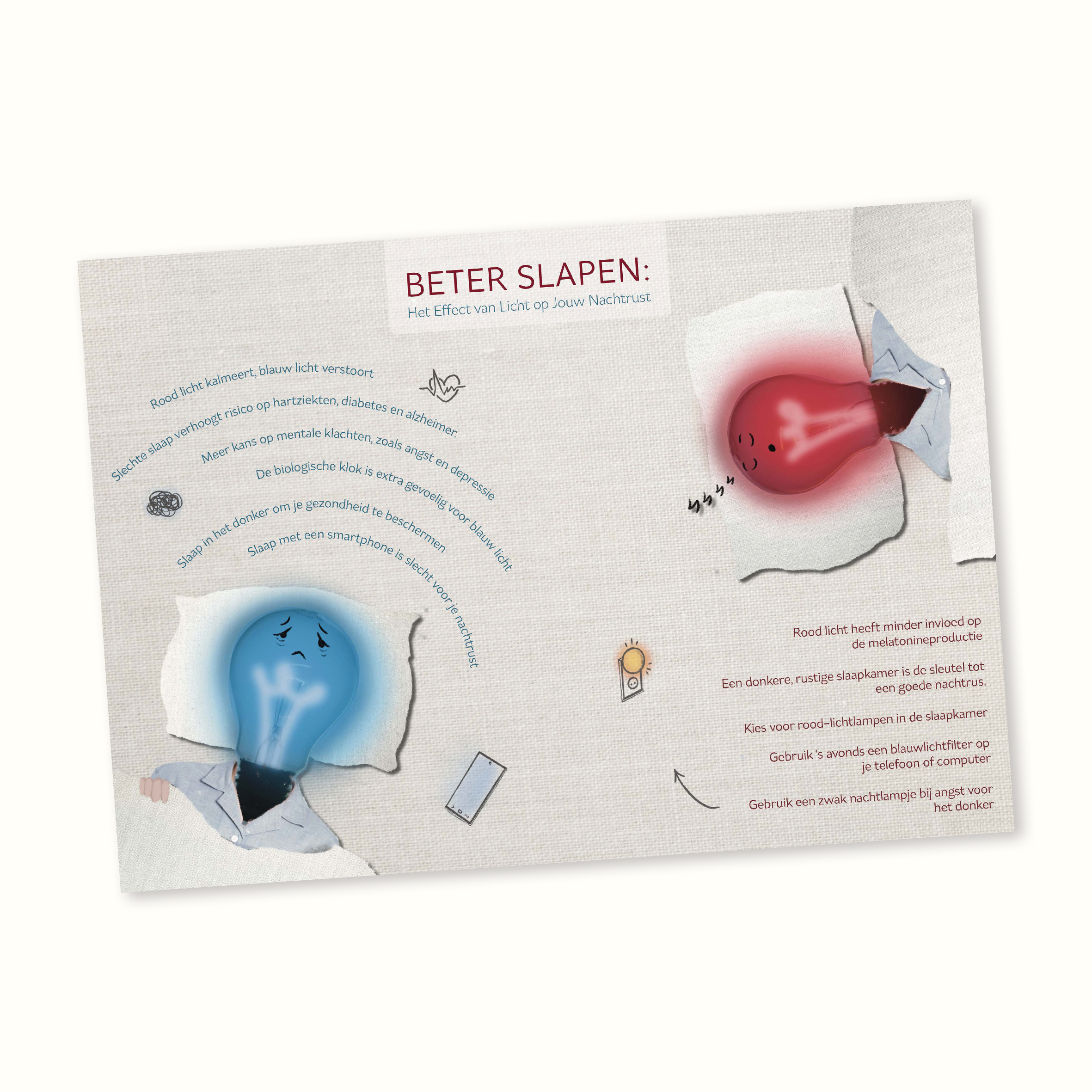 BETER SLAPEN:
Het Effect van Licht op Jouw Nachtrust

Rood licht kalmeert, blauw licht verstoort

Slechte slaap verhoogt risico op hartziekten, diabetes en alzheimer.

Meer kans op mentale klachten, zoals angst en depressie

De biologische klok is extra gevoelig voor blauw licht

Slaap in het donker om je gezondheid te beschermen

Slaap met een smartphone is slecht voor je nachtrust

Rood licht heeft minder invloed op de melatonineproductie

Een donkere, rustige slaapkamer is de sleutel tot een goede nachtrus.

Kies voor rood-lichtlampen in de slaapkamer

Gebruik 's avonds een blauwlichtfilter op je telefoon of computer

Gebruik een zwak nachtlampje bij angst voor het donker