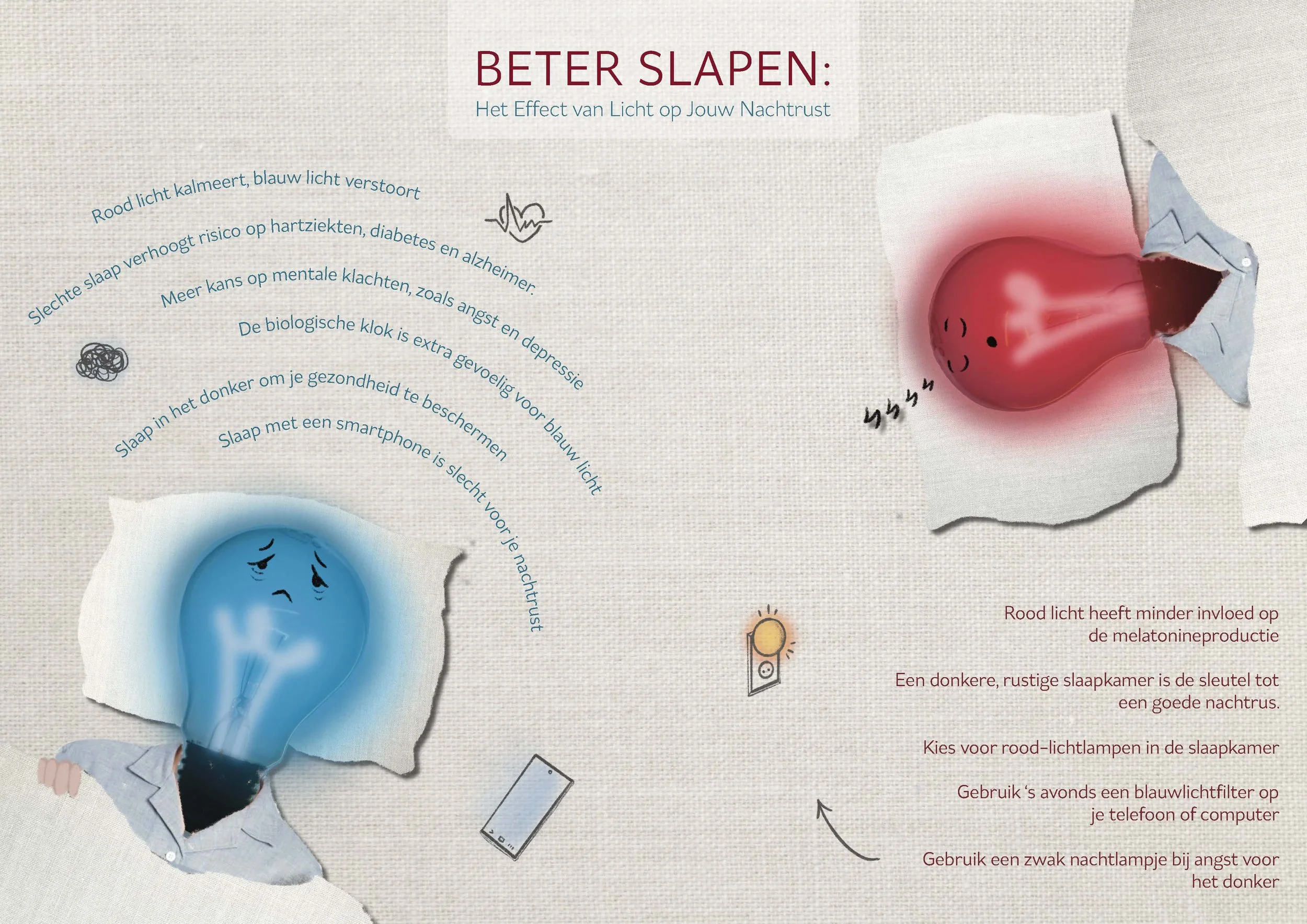 BETER SLAPEN:
Het Effect van Licht op Jouw Nachtrust

Rood licht kalmeert, blauw licht verstoort

Slechte slaap verhoogt risico op hartziekten, diabetes en alzheimer.

Meer kans op mentale klachten, zoals angst en depressie

De biologische klok is extra gevoelig voor blauw licht

Slaap in het donker om je gezondheid te beschermen

Slaap met een smartphone is slecht voor je nachtrust

Rood licht heeft minder invloed op de melatonineproductie

Een donkere, rustige slaapkamer is de sleutel tot een goede nachtrus.

Kies voor rood-lichtlampen in de slaapkamer

Gebruik 's avonds een blauwlichtfilter op je telefoon of computer

Gebruik een zwak nachtlampje bij angst voor het donker