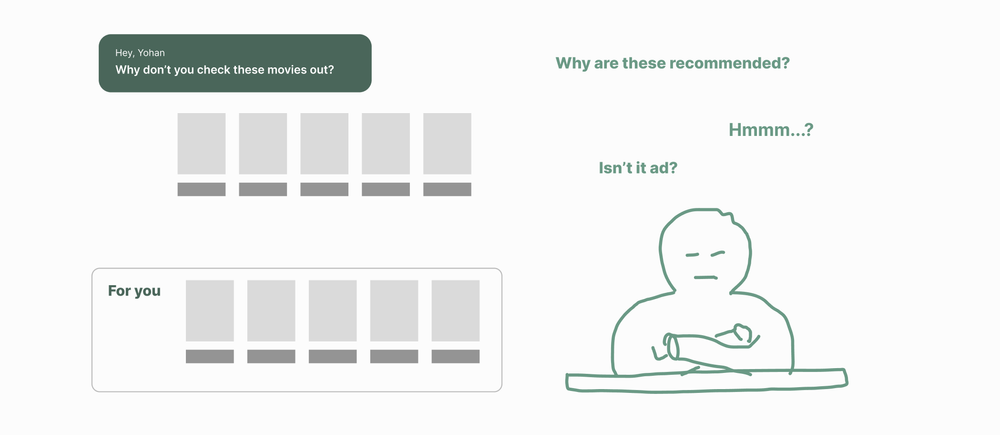 Hey, Yohan
Why don't you check these movies out?

For you

Why are these recommended?

Hmmm...?

Isn't it ad?