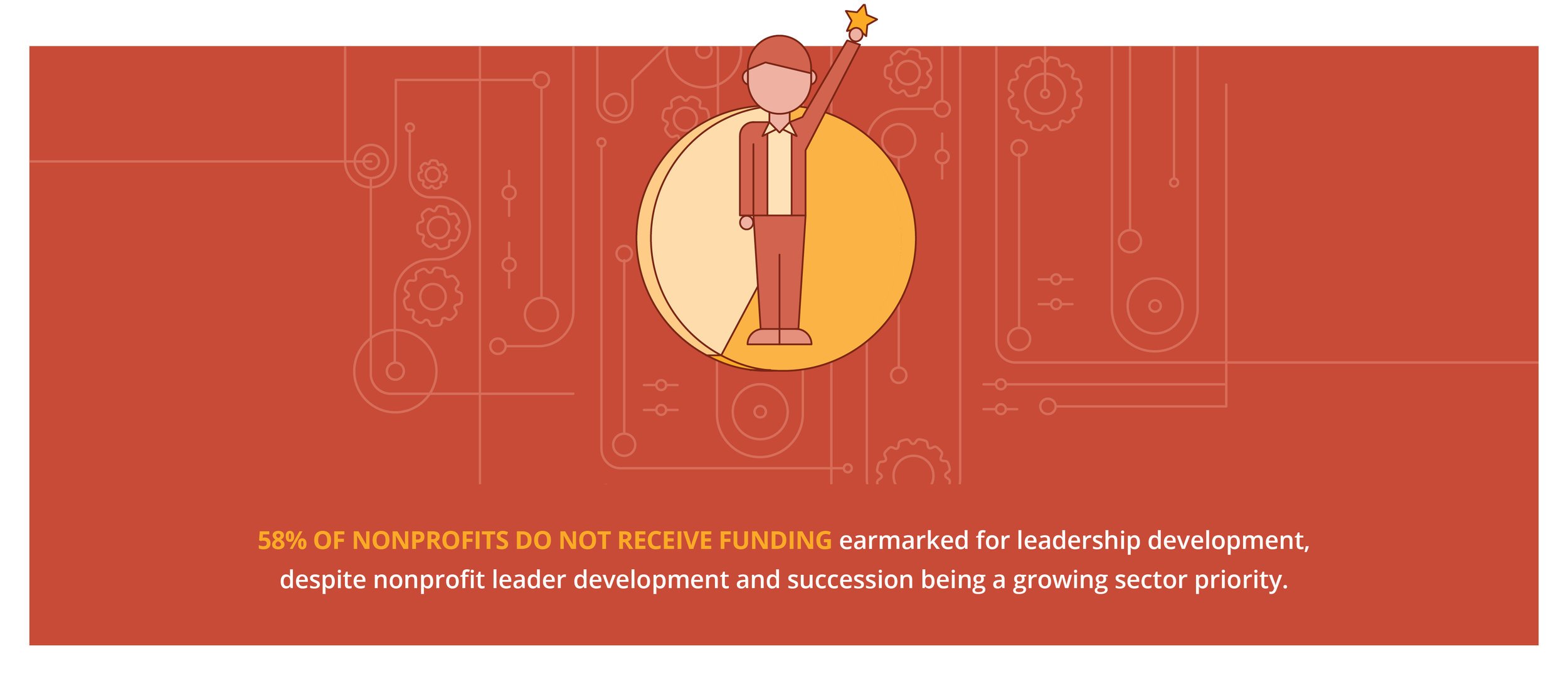 58% OF NONPROFITS DO NOT RECEIVE FUNDING earmarked for leadership development, despite nonprofit leader development and succession being a growing sector priority.