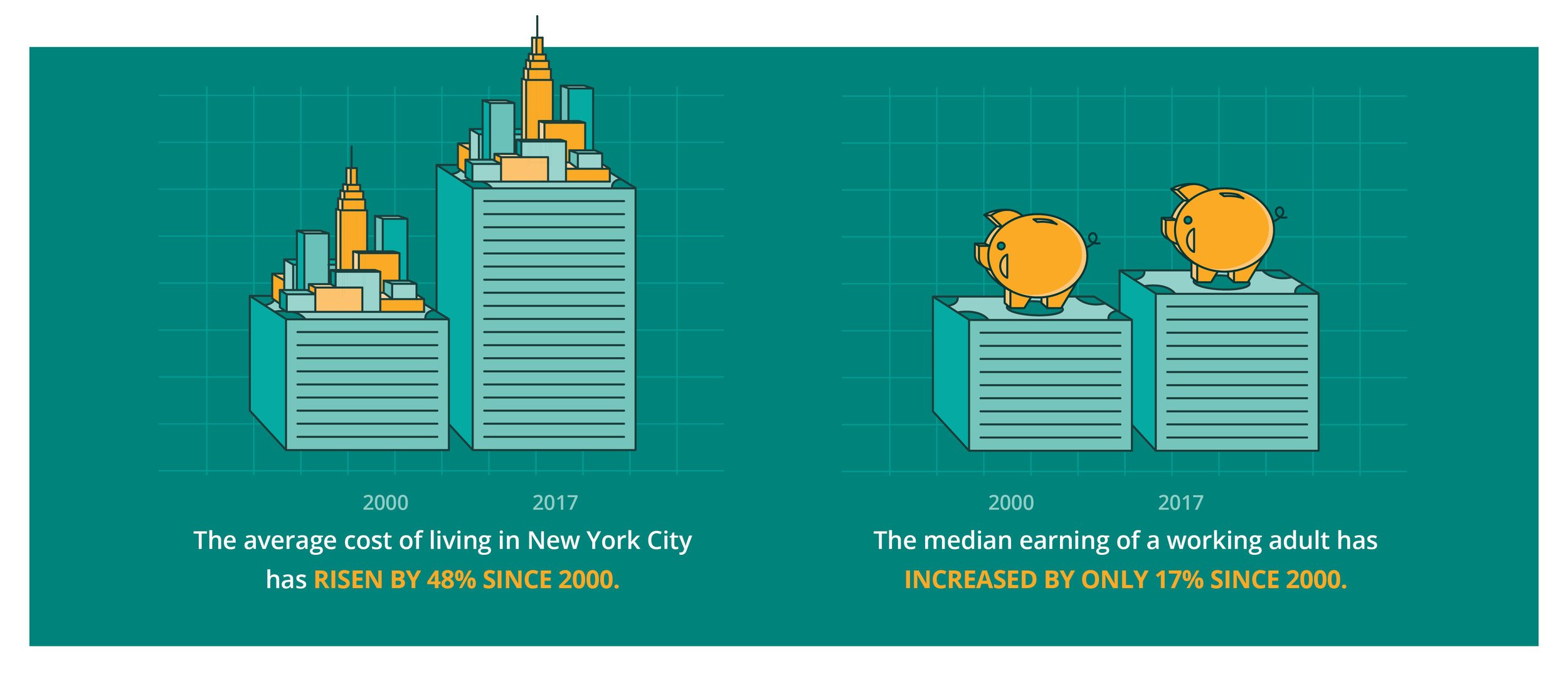 2000 2017

The average cost of living in New York City has RISEN BY 48% SINCE 2000.

2000 2017

The median earning of a working adult has INCREASED BY ONLY 17% SINCE 2000.