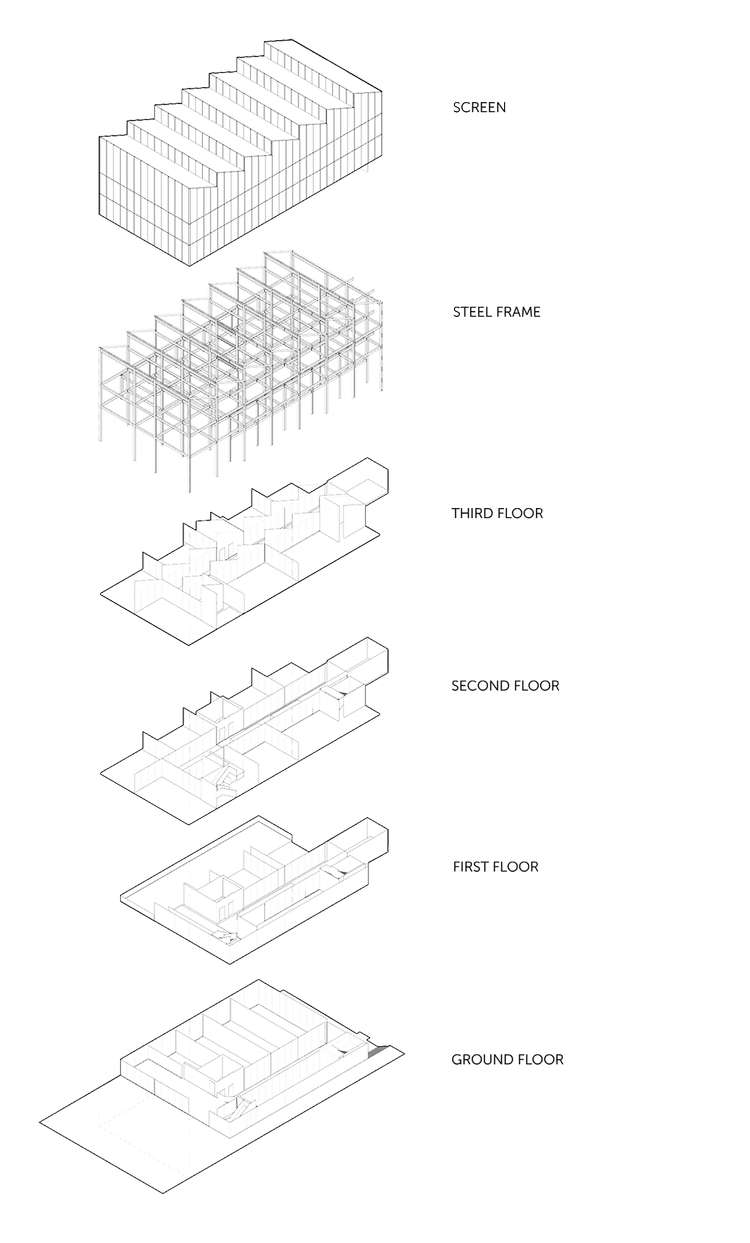 SCREEN

STEEL FRAME

THIRD FLOOR

SECOND FLOOR

FIRST FLOOR

GROUND FLOOR