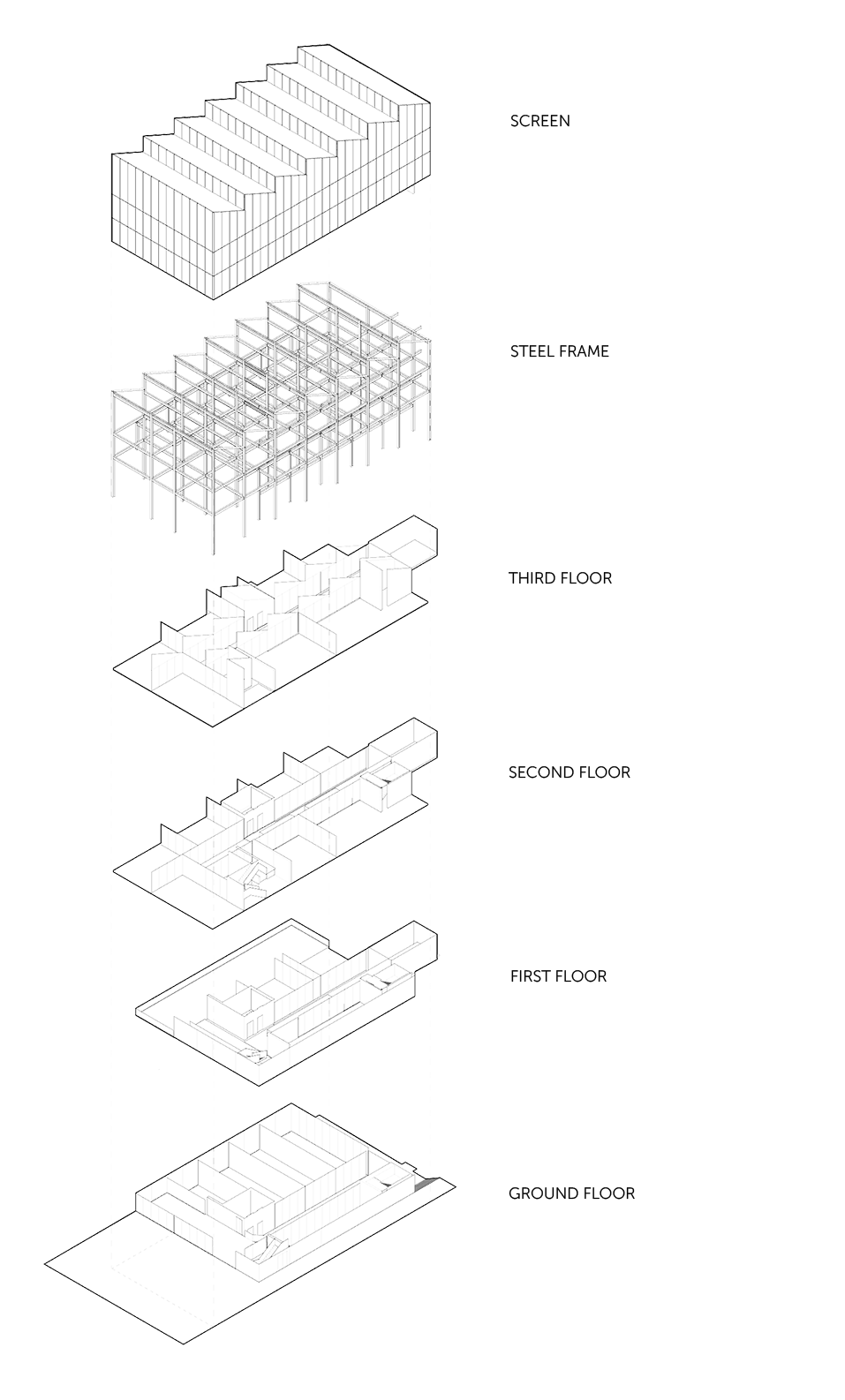 SCREEN

STEEL FRAME

THIRD FLOOR

SECOND FLOOR

FIRST FLOOR

GROUND FLOOR