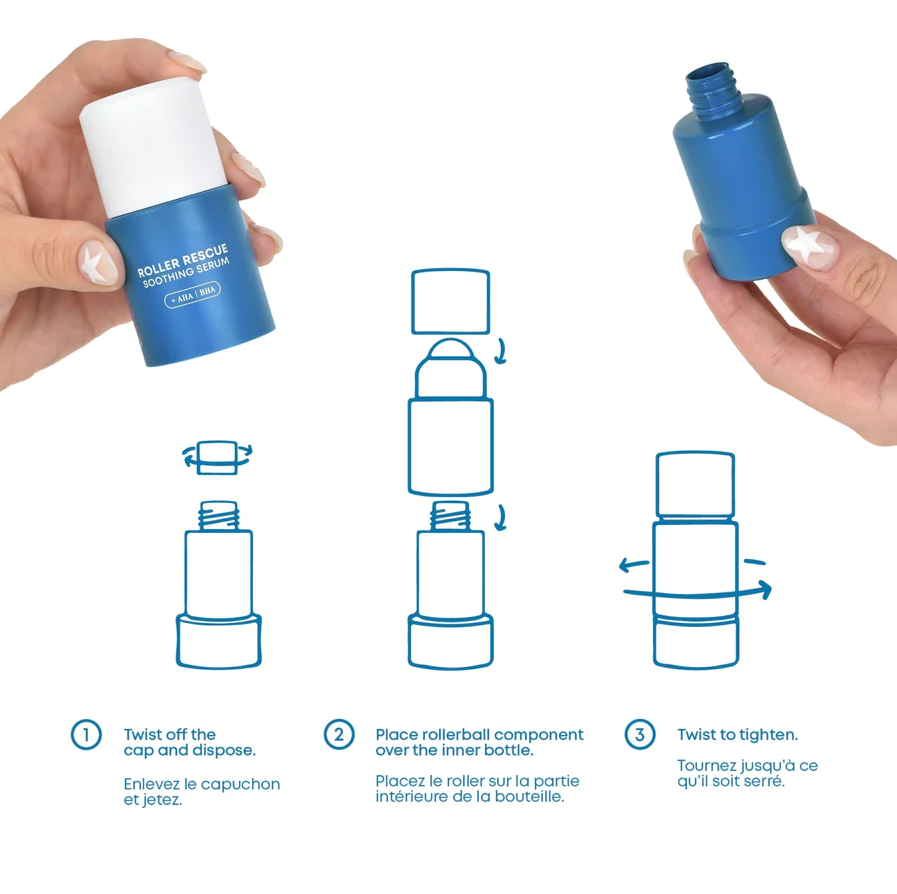 ROLLER RESCUE
SOOTHING SERUM
+ AHA | BHA

1 Twist off the cap and dispose.

Enlevez le capuchon et jetez.

2 Place rollerball component over the inner bottle.

Placez le roller sur la partie intérieure de la bouteille.

3 Twist to tighten.

Tournez jusqu'à ce qu'il soit serré.