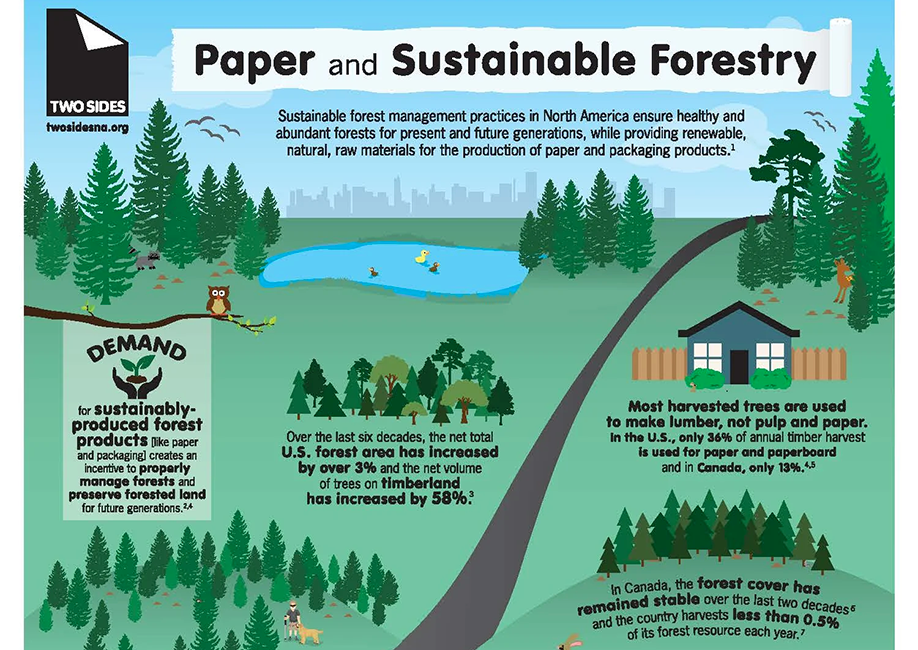 TWO SIDES
twosidesna.org

Paper and Sustainable Forestry

Sustainable forest management practices in North America ensure healthy and abundant forests for present and future generations, while providing renewable, natural, raw materials for the production of paper and packaging products.$^1$

DEMAND

for sustainably-produced forest products (like paper and packaging) creates an incentive to properly manage forests and preserve forested land for future generations.$^{2,4}$

Over the last six decades, the net total U.S. forest area has increased by over 3% and the net volume of trees on timberland has increased by 58%.$^3$

Most harvested trees are used to make lumber, not pulp and paper. In the U.S., only 36% of annual timber harvest is used for paper and paperboard and in Canada, only 13%.$^{4,5}$

In Canada, the forest cover has remained stable over the last two decades$^6$ and the country harvests less than 0.5% of its forest resource each year.$^7$