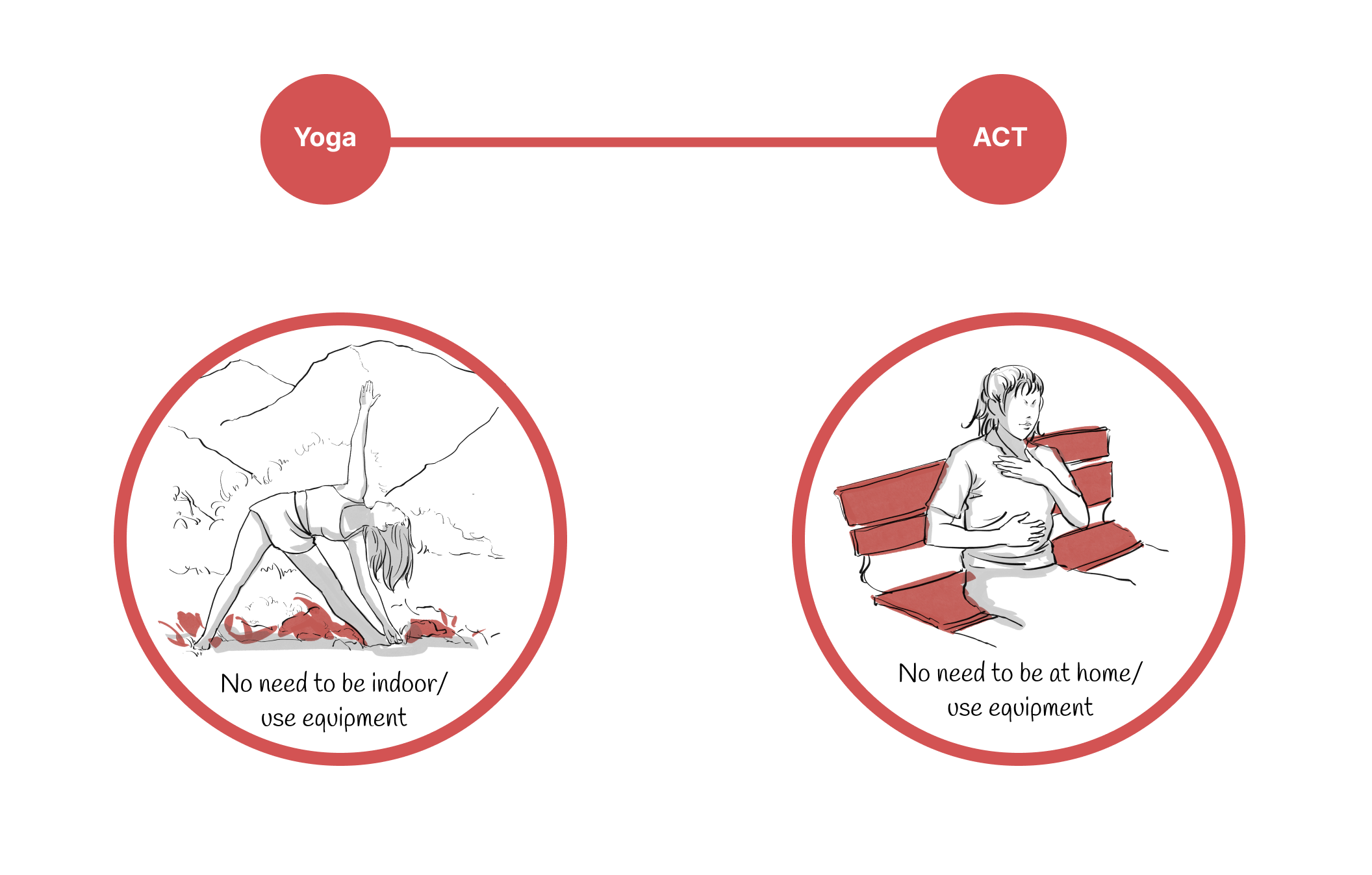 Yoga

ACT

No need to be indoor/ use equipment

No need to be at home/ use equipment