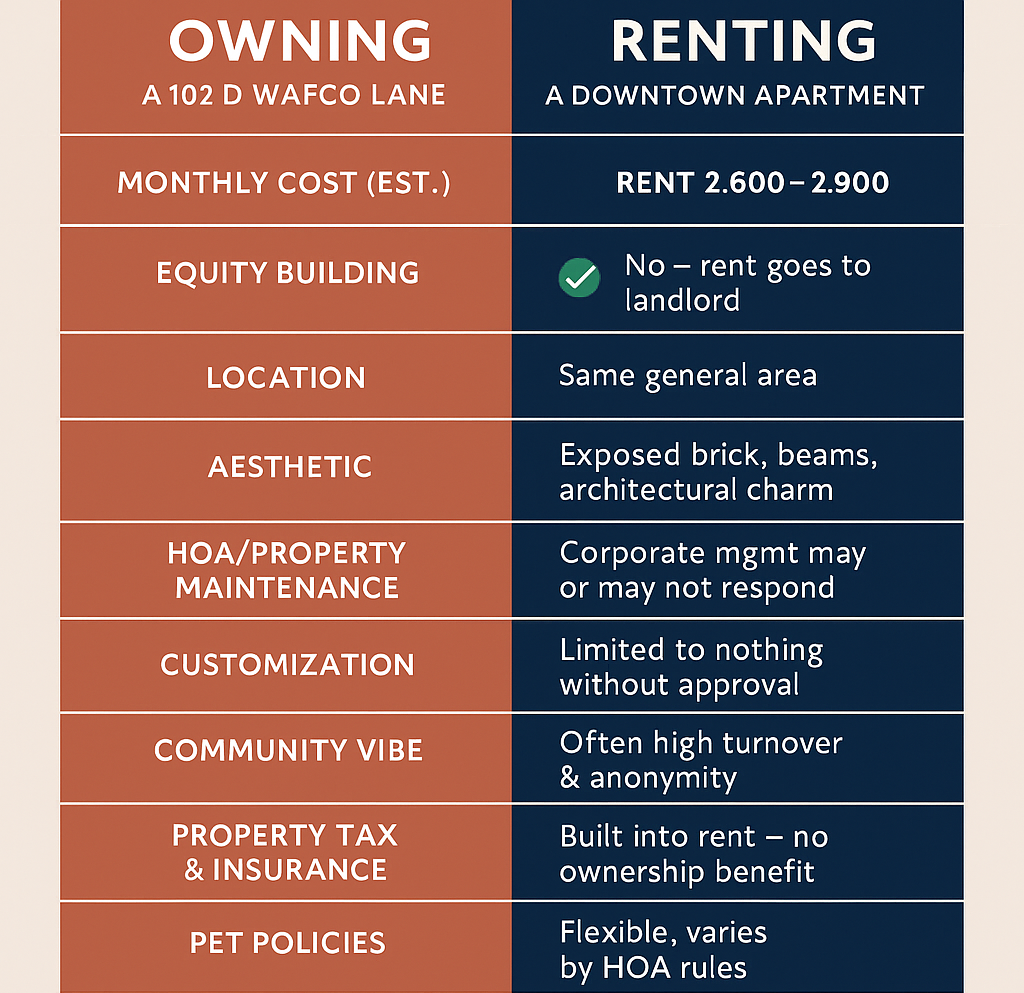 | OWNING A 102 D WAFCO LANE | RENTING A DOWNTOWN APARTMENT |
|---|---|
| MONTHLY COST (EST.) | RENT 2.600 – 2.900 |
| EQUITY BUILDING | No – rent goes to landlord |
| LOCATION | Same general area |
| AESTHETIC | Exposed brick, beams, architectural charm |
| HOA/PROPERTY MAINTENANCE | Corporate mgmt may or may not respond |
| CUSTOMIZATION | Limited to nothing without approval |
| COMMUNITY VIBE | Often high turnover & anonymity |
| PROPERTY TAX & INSURANCE | Built into rent – no ownership benefit |
| PET POLICIES | Flexible, varies by HOA rules |