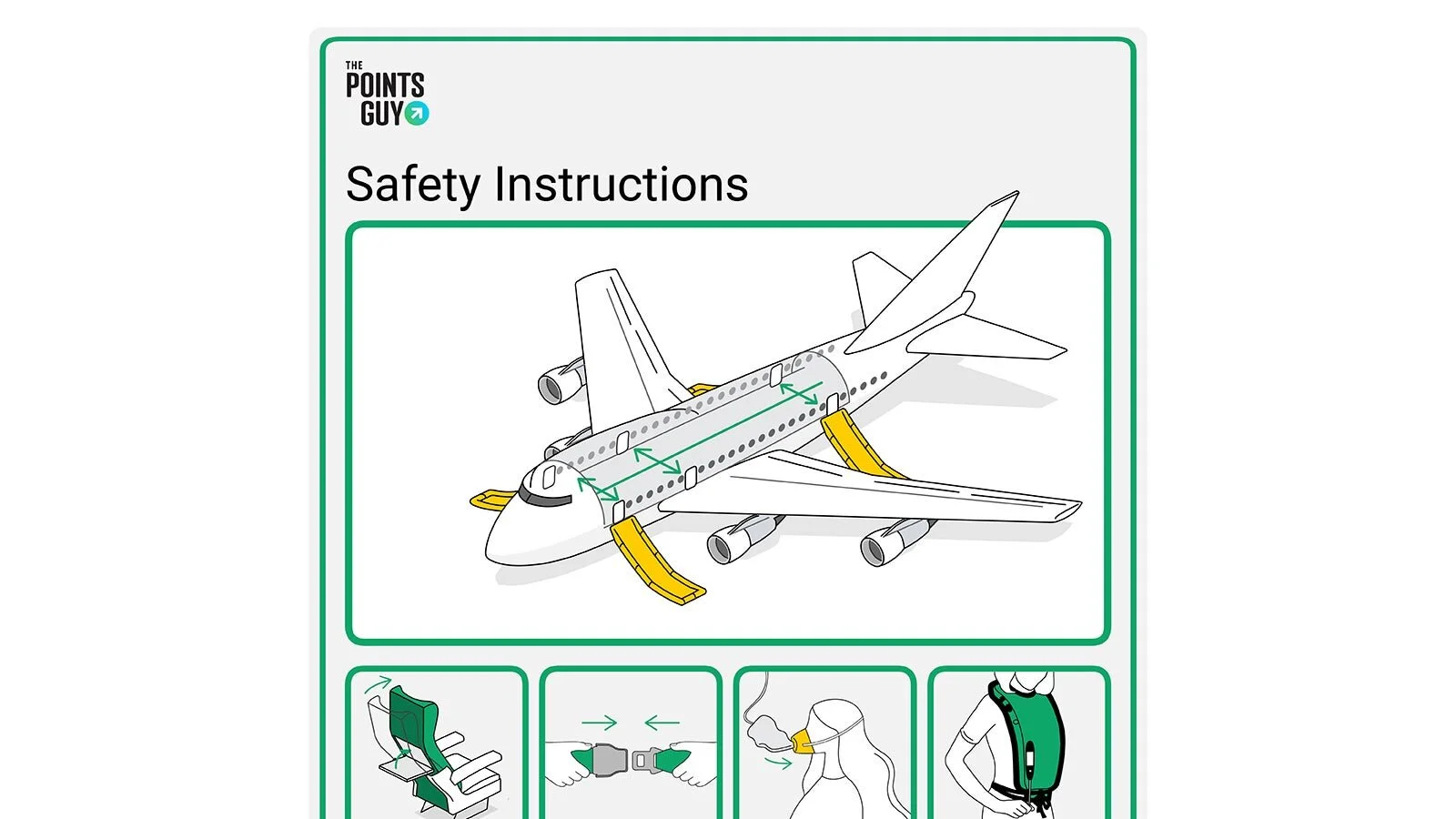 THE POINTS GUY

Safety Instructions