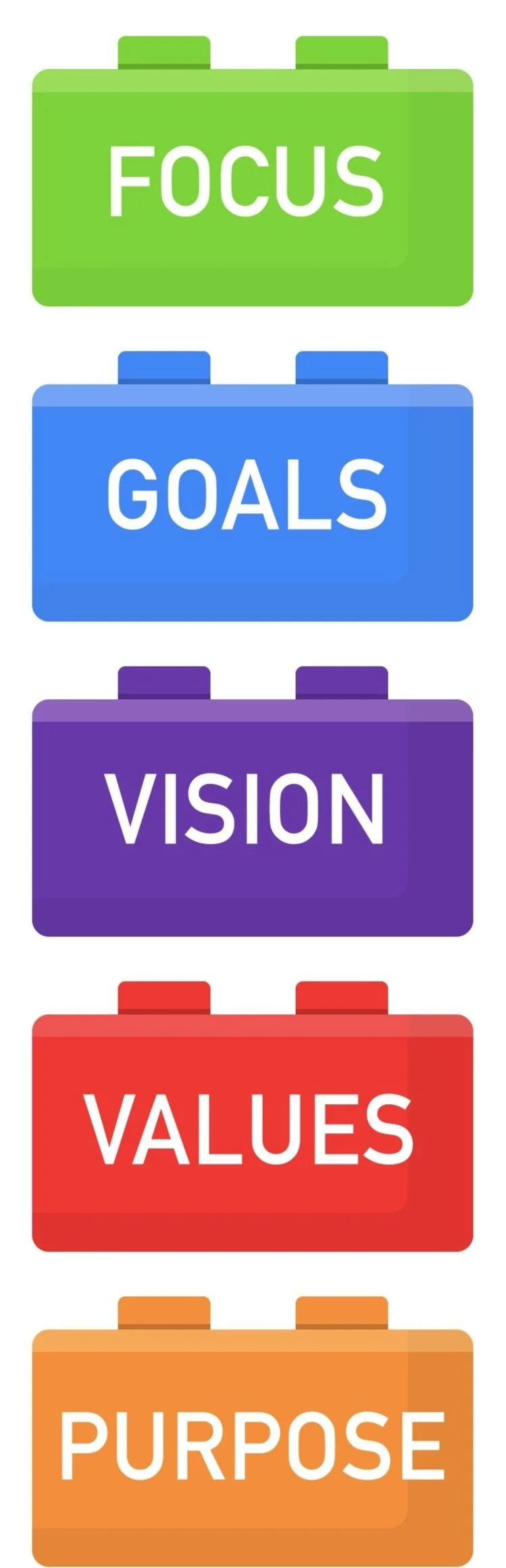 FOCUS

GOALS

VISION

VALUES

PURPOSE