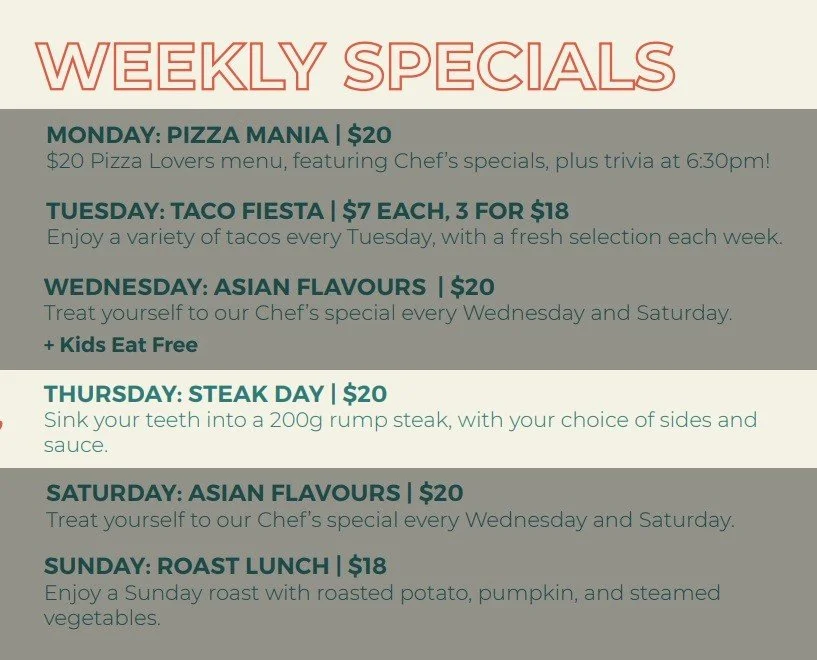 WEEKLY SPECIALS

MONDAY: PIZZA MANIA | $20
$20 Pizza Lovers menu, featuring Chef's specials, plus trivia at 6:30pm!

TUESDAY: TACO FIESTA | $7 EACH, 3 FOR $18
Enjoy a variety of tacos every Tuesday, with a fresh selection each week.

WEDNESDAY: ASIAN FLAVOURS | $20
Treat yourself to our Chef's special every Wednesday and Saturday.
+ Kids Eat Free

THURSDAY: STEAK DAY | $20
Sink your teeth into a 200g rump steak, with your choice of sides and sauce.

SATURDAY: ASIAN FLAVOURS | $20
Treat yourself to our Chef's special every Wednesday and Saturday.

SUNDAY: ROAST LUNCH | $18
Enjoy a Sunday roast with roasted potato, pumpkin, and steamed vegetables.