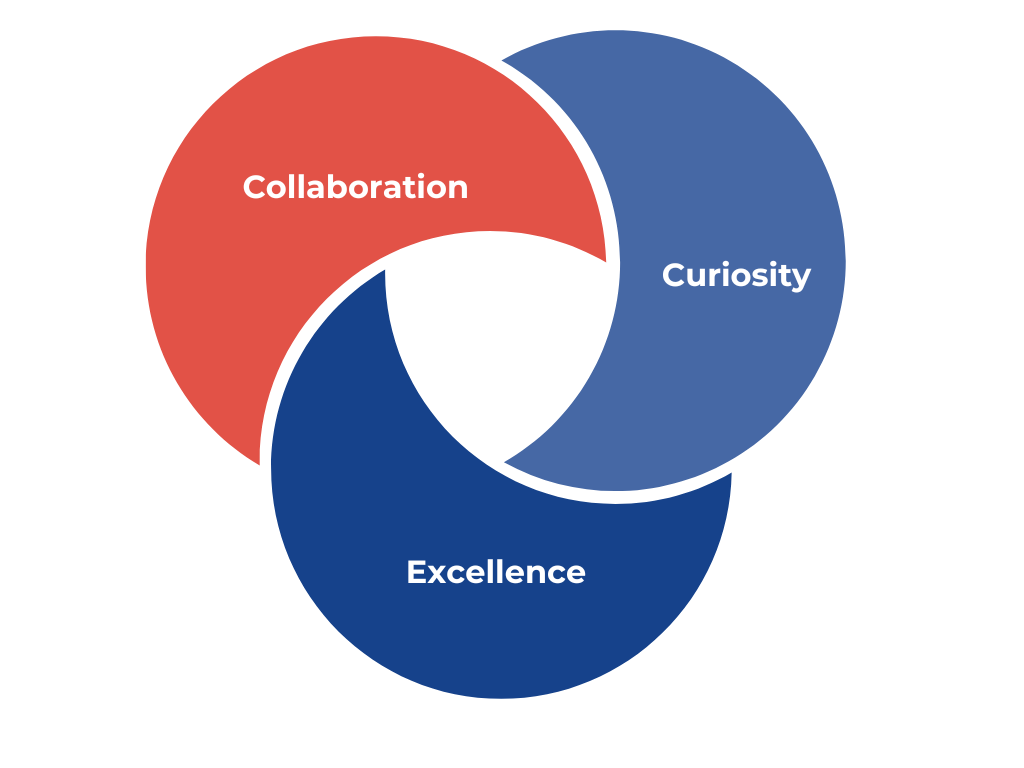 Collaboration

Curiosity

Excellence