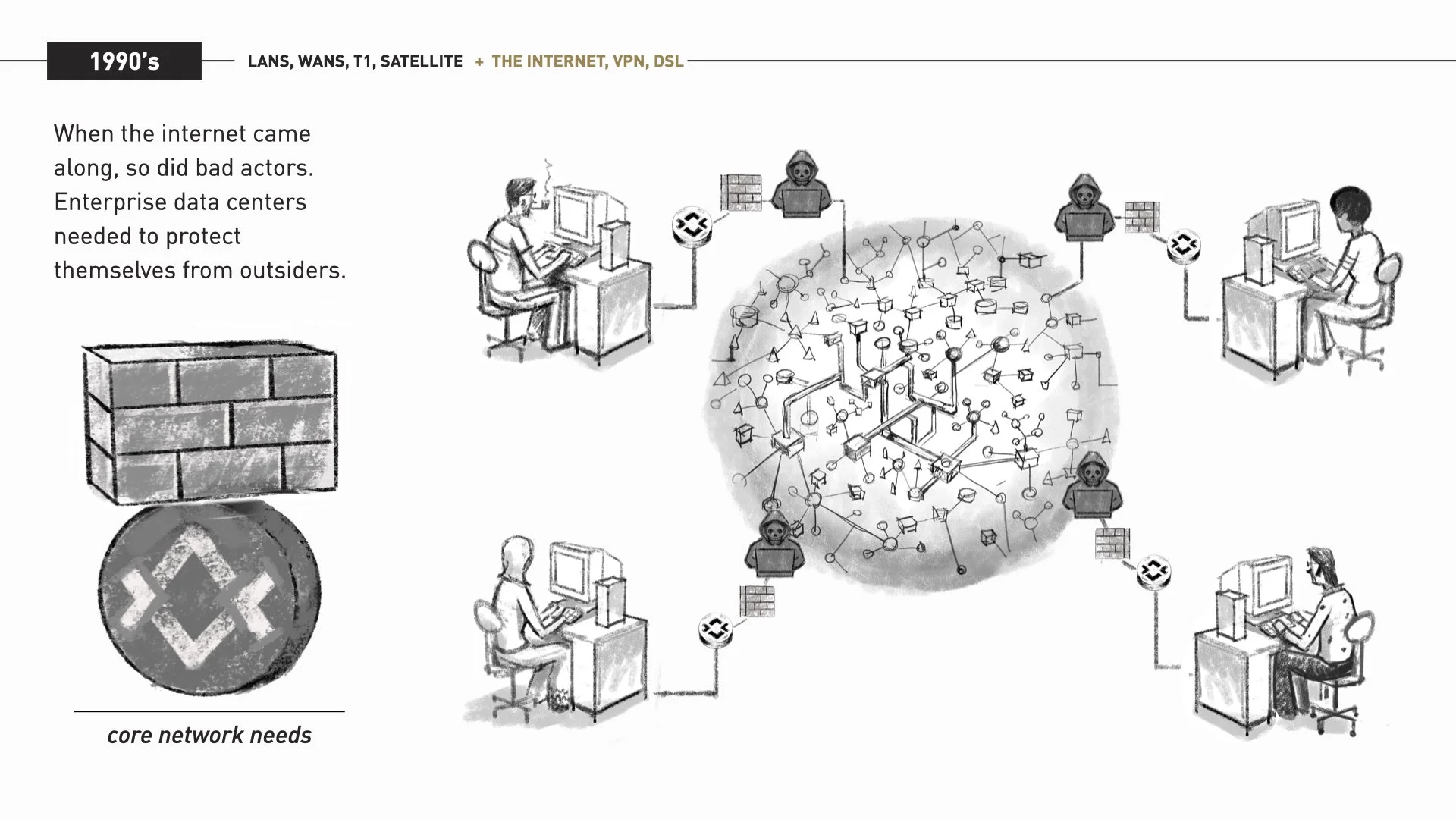 1990's

LANS, WANS, T1, SATELLITE + THE INTERNET, VPN, DSL

When the internet came along, so did bad actors. Enterprise data centers needed to protect themselves from outsiders.

core network needs