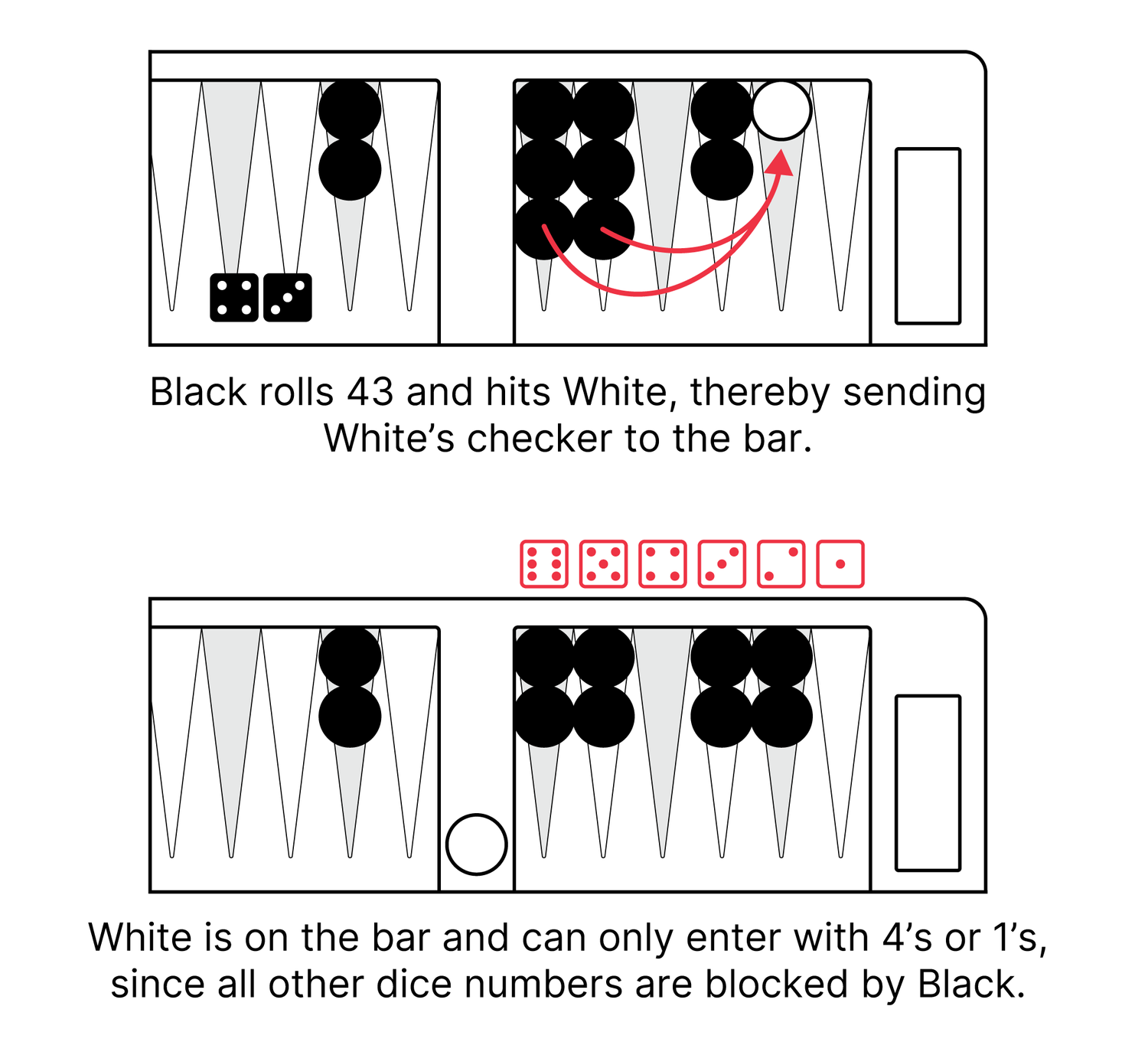 Black rolls 43 and hits White, thereby sending White’s checker to the bar.

White is on the bar and can only enter with 4’s or 1’s, since all other dice numbers are blocked by Black.