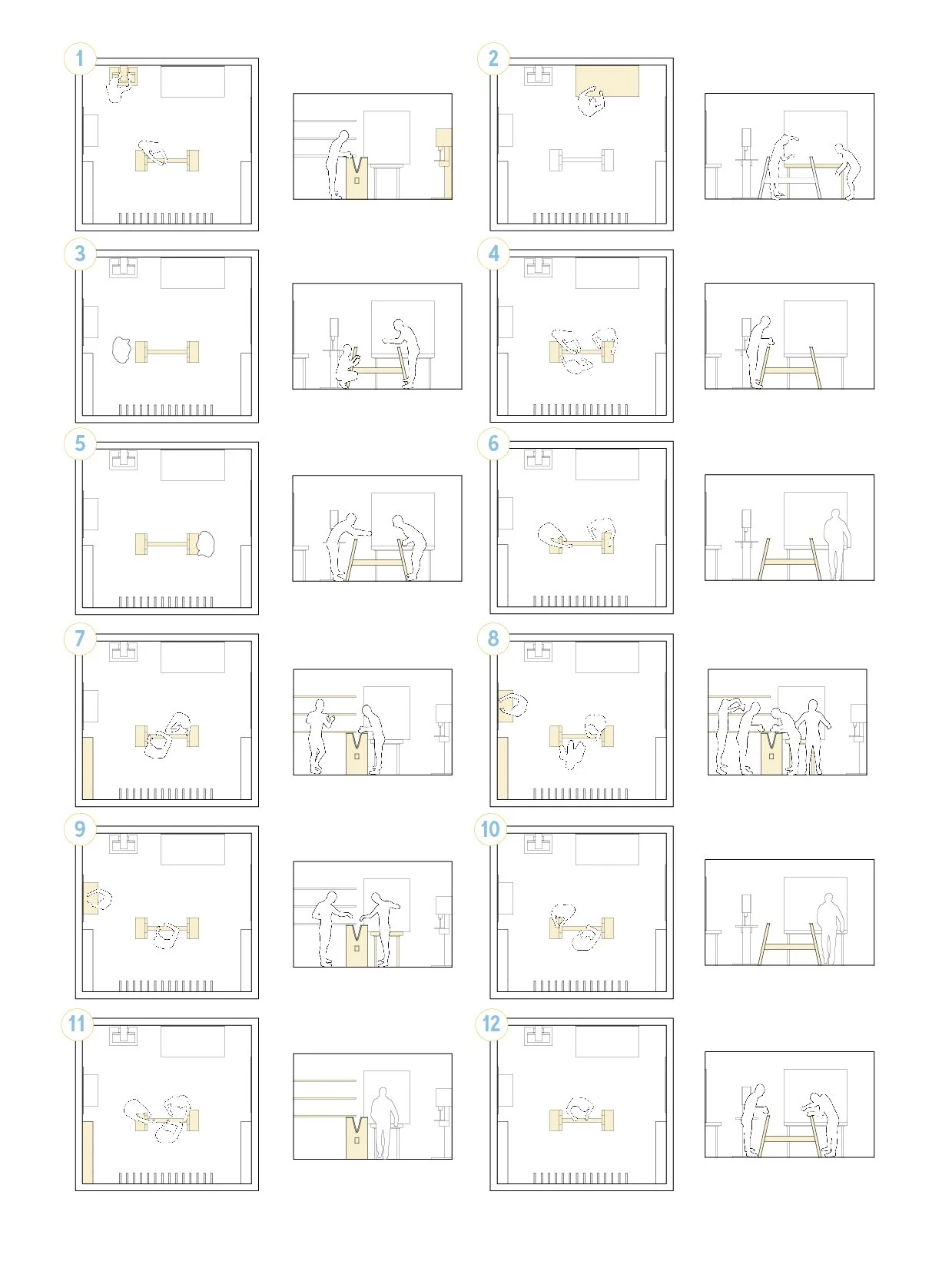 1

2

3

4

5

6

7

8

9

10

11

12