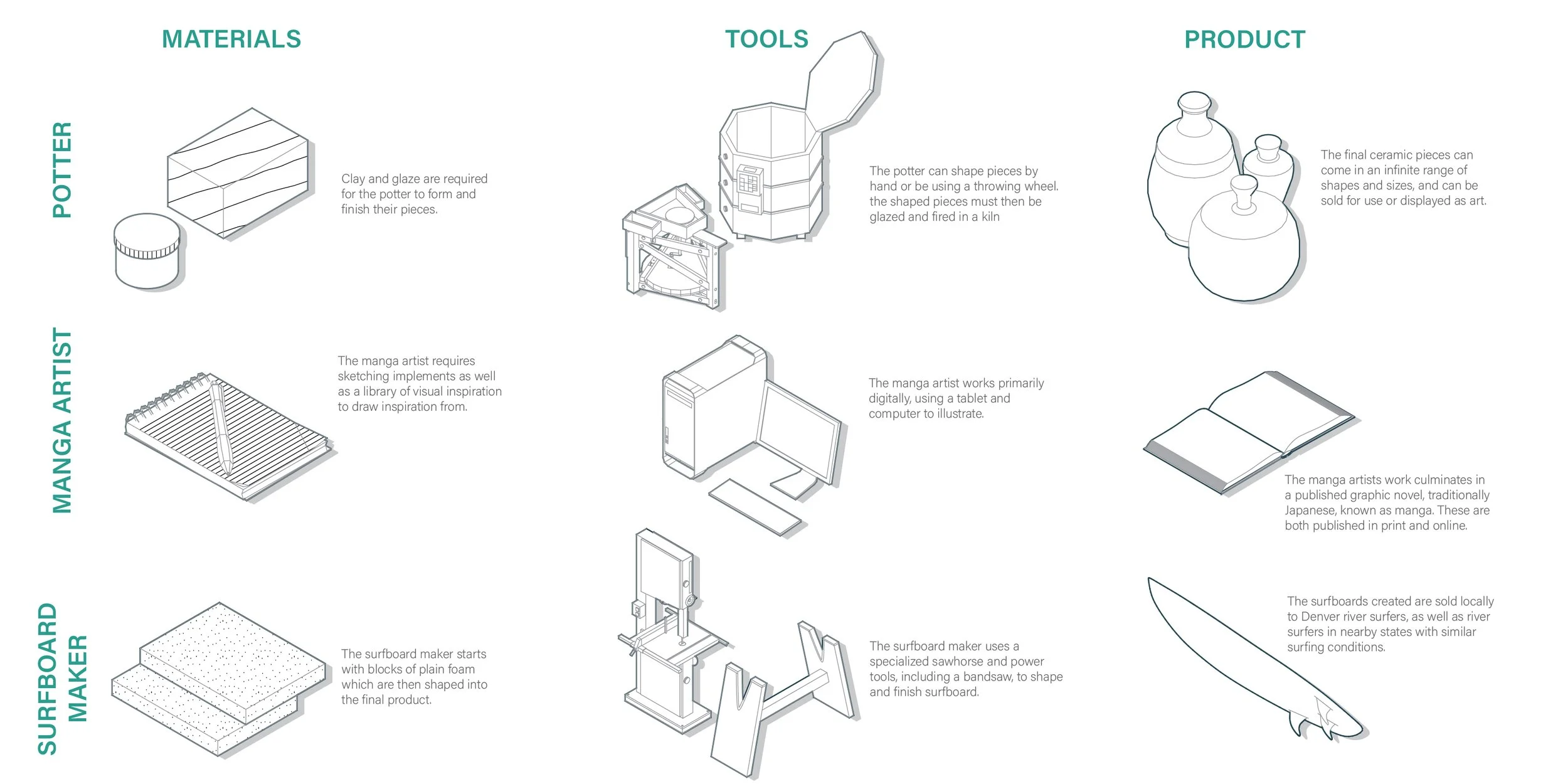 MATERIALS

TOOLS

PRODUCT

POTTER

Clay and glaze are required for the potter to form and finish their pieces.

The potter can shape pieces by hand or be using a throwing wheel. the shaped pieces must then be glazed and fired in a kiln

The final ceramic pieces can come in an infinite range of shapes and sizes, and can be sold for use or displayed as art.

MANGA ARTIST

The manga artist requires sketching implements as well as a library of visual inspiration to draw inspiration from.

The manga artist works primarily digitally, using a tablet and computer to illustrate.

The manga artists work culminates in a published graphic novel, traditionally Japanese, known as manga. These are both published in print and online.

SURFBOARD MAKER

The surfboard maker starts with blocks of plain foam which are then shaped into the final product.

The surfboard maker uses a specialized sawhorse and power tools, including a bandsaw, to shape and finish surfboard.

The surfboards created are sold locally to Denver river surfers, as well as river surfers in nearby states with similar surfing conditions.