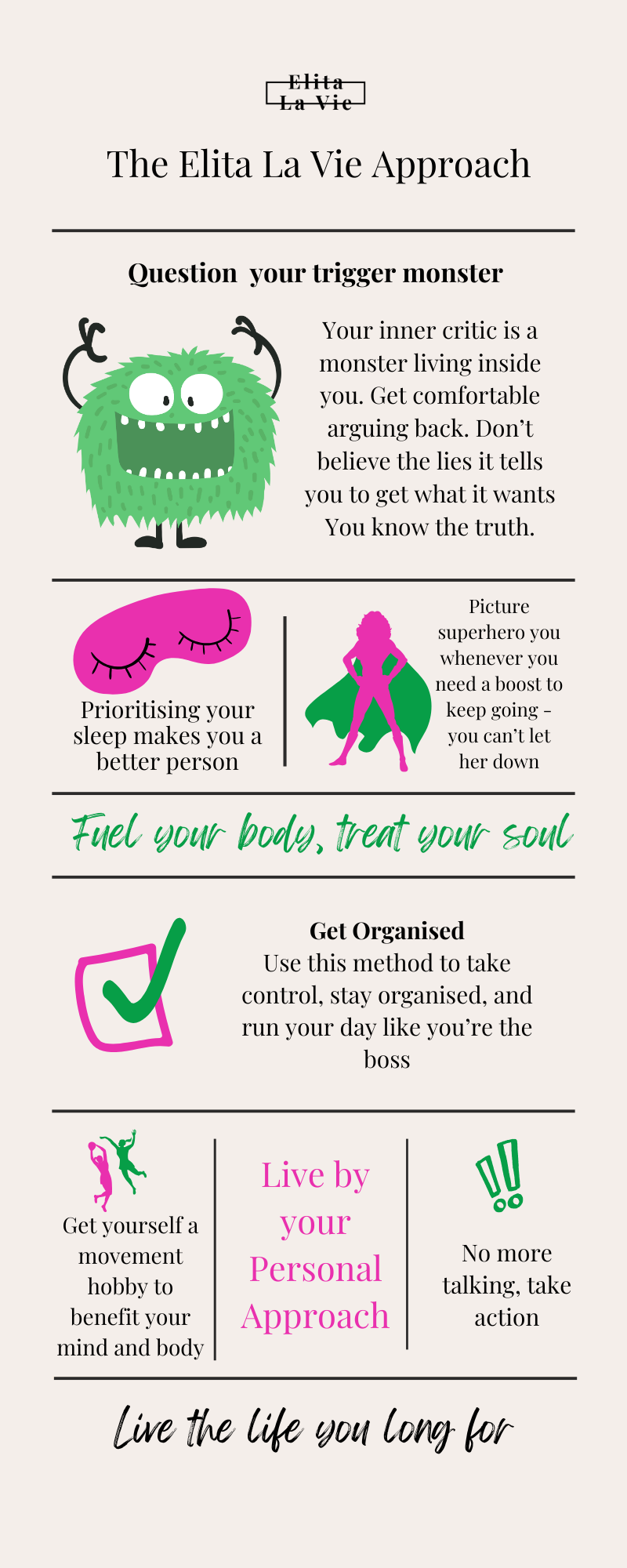 Elita La Vie

The Elita La Vie Approach

Question your trigger monster

Your inner critic is a monster living inside you. Get comfortable arguing back. Don't believe the lies it tells you to get what it wants You know the truth.

Prioritising your sleep makes you a better person

Picture superhero you whenever you need a boost to keep going - you can't let her down

Fuel your body, treat your soul

Get Organised
Use this method to take control, stay organised, and run your day like you're the boss

Get yourself a movement hobby to benefit your mind and body

Live by your Personal Approach

No more talking, take action

Live the life you long for