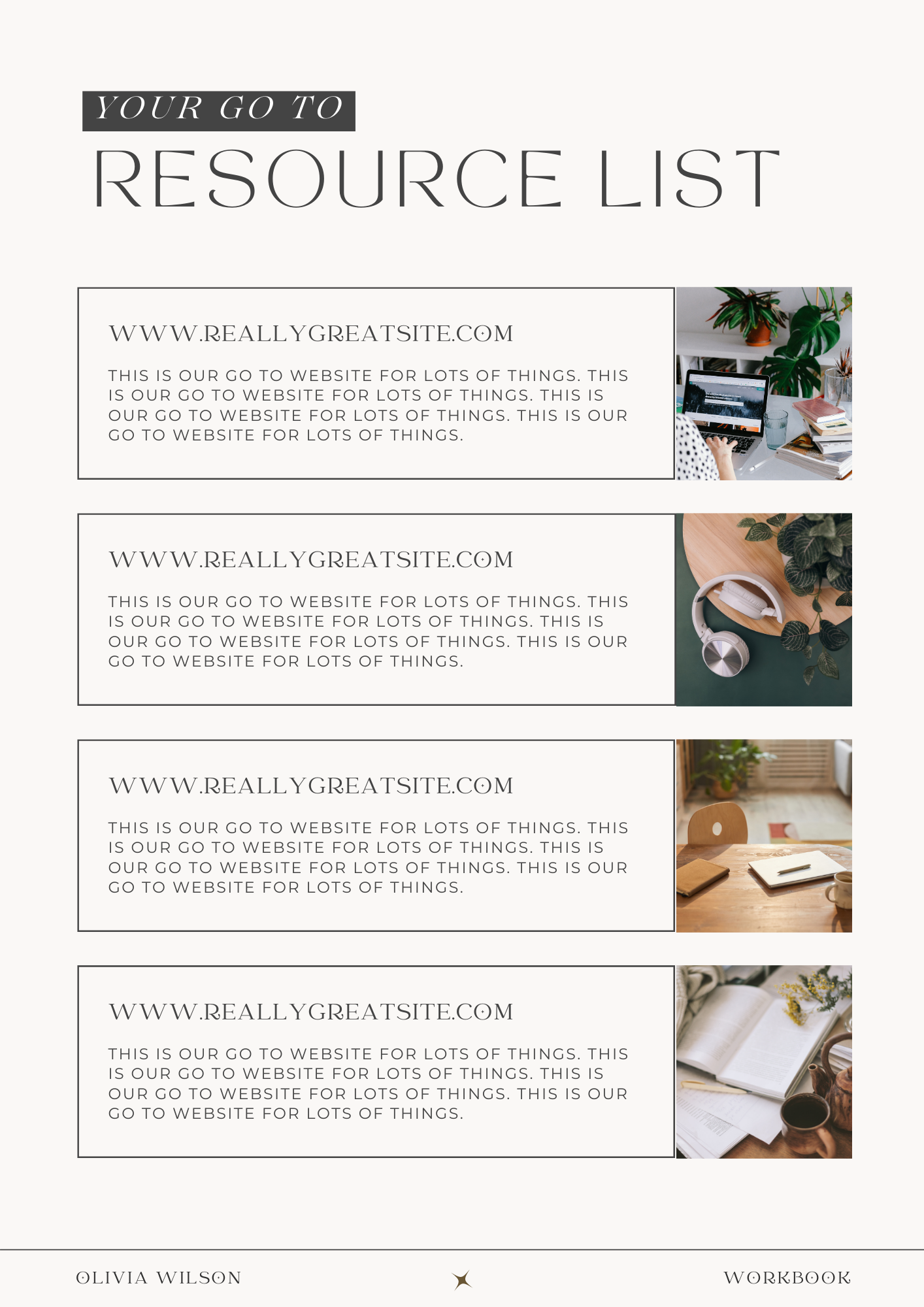 YOUR GO TO

RESOURCE LIST

WWW.REALLYGREATSITE.COM

THIS IS OUR GO TO WEBSITE FOR LOTS OF THINGS. THIS IS OUR GO TO WEBSITE FOR LOTS OF THINGS. THIS IS OUR GO TO WEBSITE FOR LOTS OF THINGS. THIS IS OUR GO TO WEBSITE FOR LOTS OF THINGS.

WWW.REALLYGREATSITE.COM

THIS IS OUR GO TO WEBSITE FOR LOTS OF THINGS. THIS IS OUR GO TO WEBSITE FOR LOTS OF THINGS. THIS IS OUR GO TO WEBSITE FOR LOTS OF THINGS. THIS IS OUR GO TO WEBSITE FOR LOTS OF THINGS.

WWW.REALLYGREATSITE.COM

THIS IS OUR GO TO WEBSITE FOR LOTS OF THINGS. THIS IS OUR GO TO WEBSITE FOR LOTS OF THINGS. THIS IS OUR GO TO WEBSITE FOR LOTS OF THINGS. THIS IS OUR GO TO WEBSITE FOR LOTS OF THINGS.

WWW.REALLYGREATSITE.COM

THIS IS OUR GO TO WEBSITE FOR LOTS OF THINGS. THIS IS OUR GO TO WEBSITE FOR LOTS OF THINGS. THIS IS OUR GO TO WEBSITE FOR LOTS OF THINGS. THIS IS OUR GO TO WEBSITE FOR LOTS OF THINGS.

OLIVIA WILSON

WORKBOOK