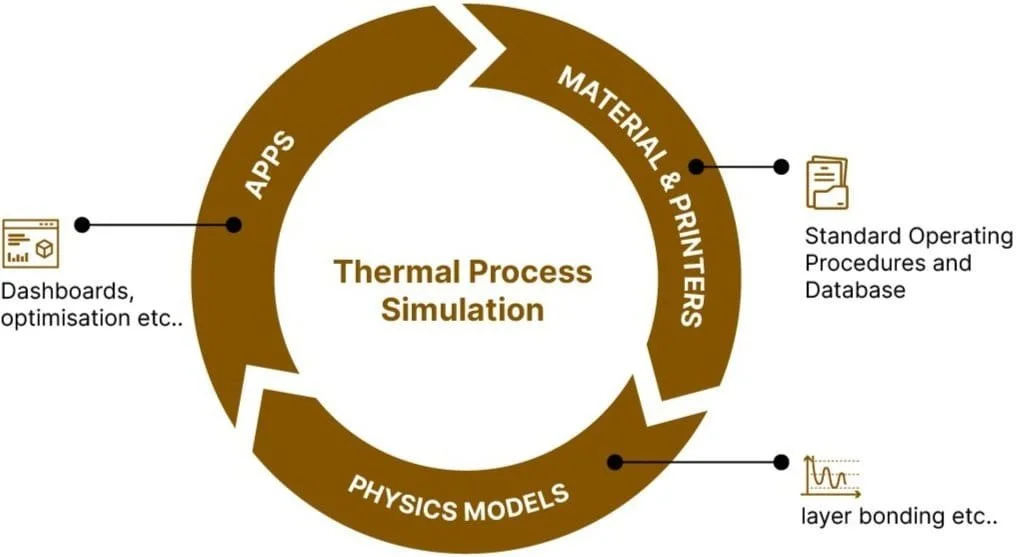 APPS

MATERIAL & PRINTERS

PHYSICS MODELS

Thermal Process Simulation

Dashboards, optimisation etc..

Standard Operating Procedures and Database

layer bonding etc..