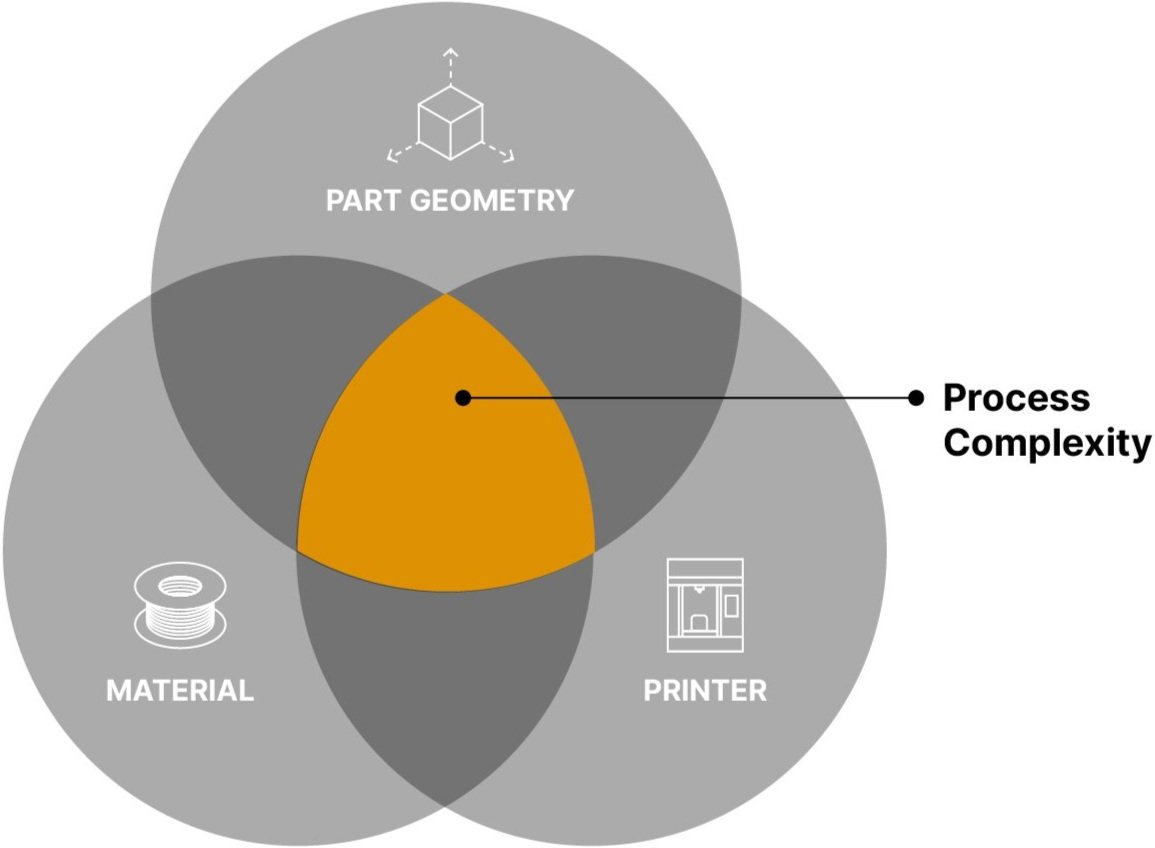 PART GEOMETRY

Process Complexity

MATERIAL

PRINTER