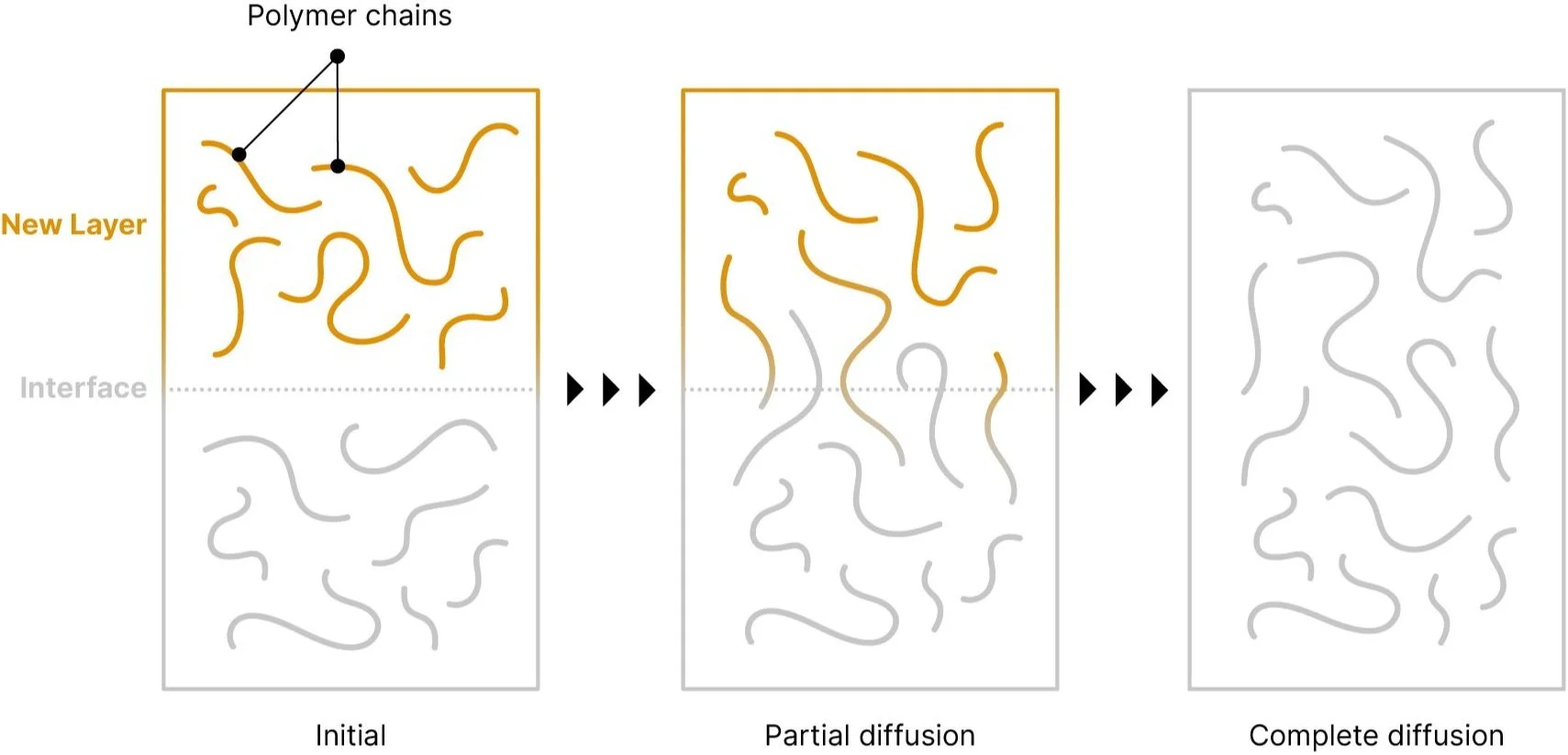 Polymer chains

New Layer

Interface

Initial

Partial diffusion

Complete diffusion