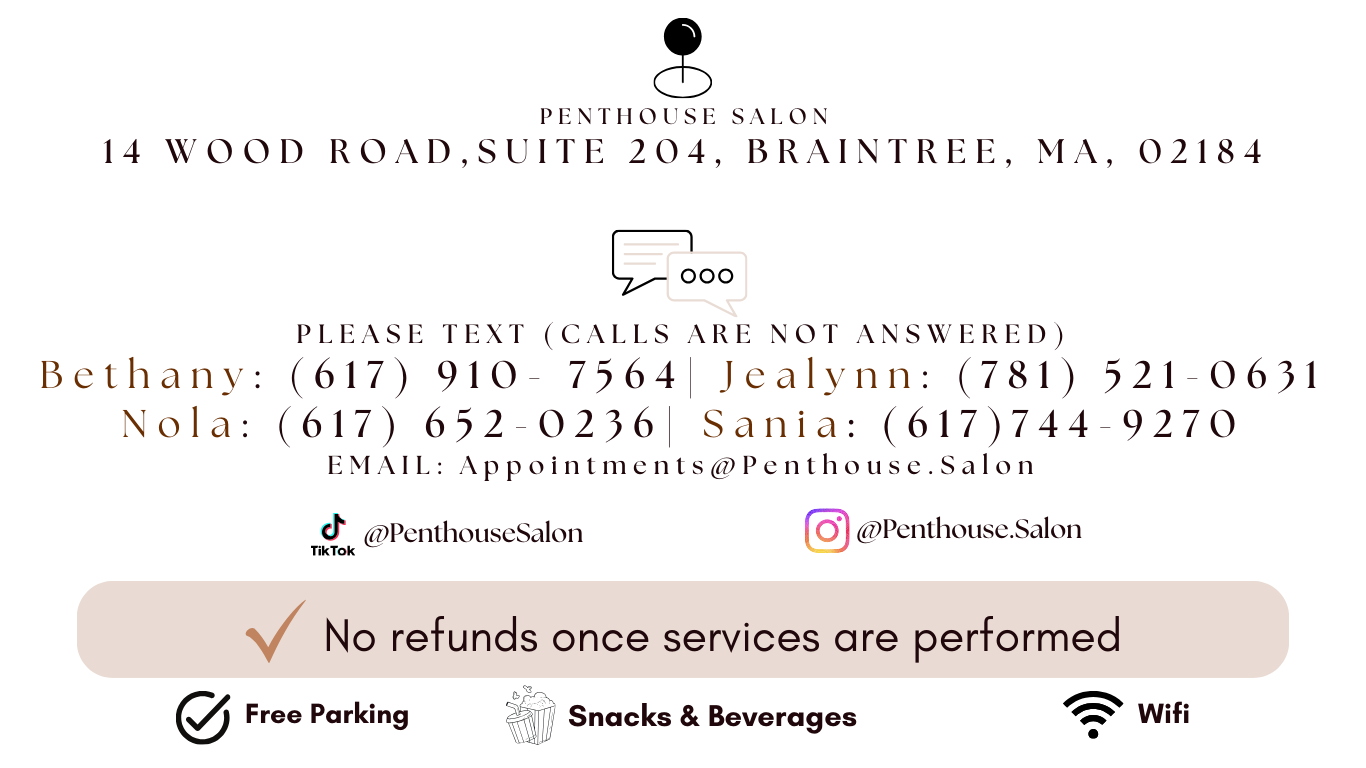 PENTHOUSE SALON
14 WOOD ROAD,SUITE 204, BRAINTREE, MA, 02184

PLEASE TEXT (CALLS ARE NOT ANSWERED)
Bethany: (617) 910- 7564| Jealynn: (781) 521-0631
Nola: (617) 652-0236| Sania: (617)744-9270
EMAIL: Appointments@Penthouse.Salon

TikTok @PenthouseSalon
@Penthouse.Salon

No refunds once services are performed

Free Parking
Snacks & Beverages
Wifi